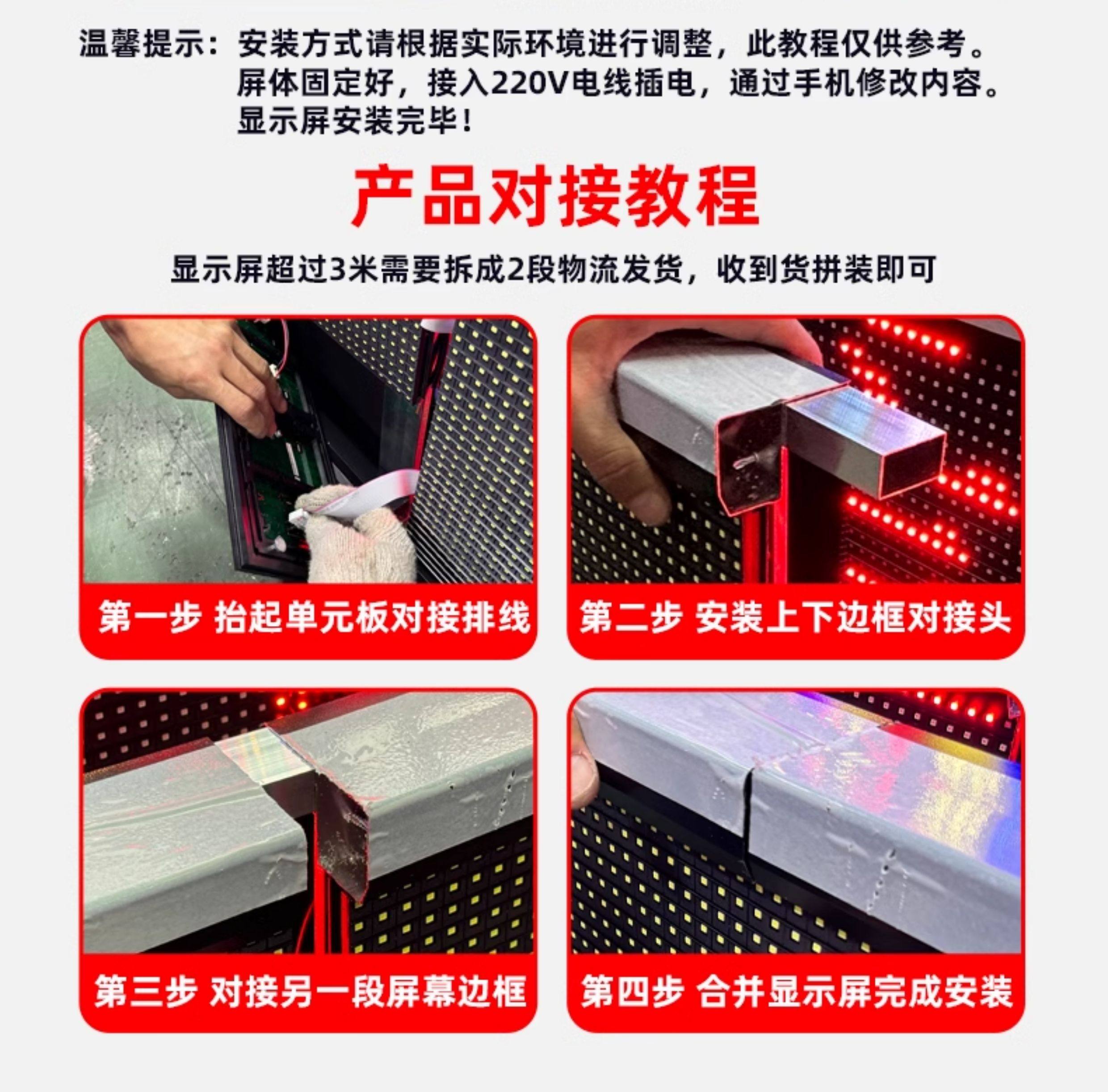 温馨提示：安装方式请根据实际环境进行调整，此教程仅供参考。
屏体固定好，接入220V电线插电，通过手机修改内容。
显示屏安装完毕！

产品对接教程

显示屏超过3米需要拆成2段物流发货，收到货拼装即可

第一步 抬起单元板对接排线

第二步 安装上下边框对接头

第三步 对接另一段屏幕边框

第四步 合并显示屏完成安装