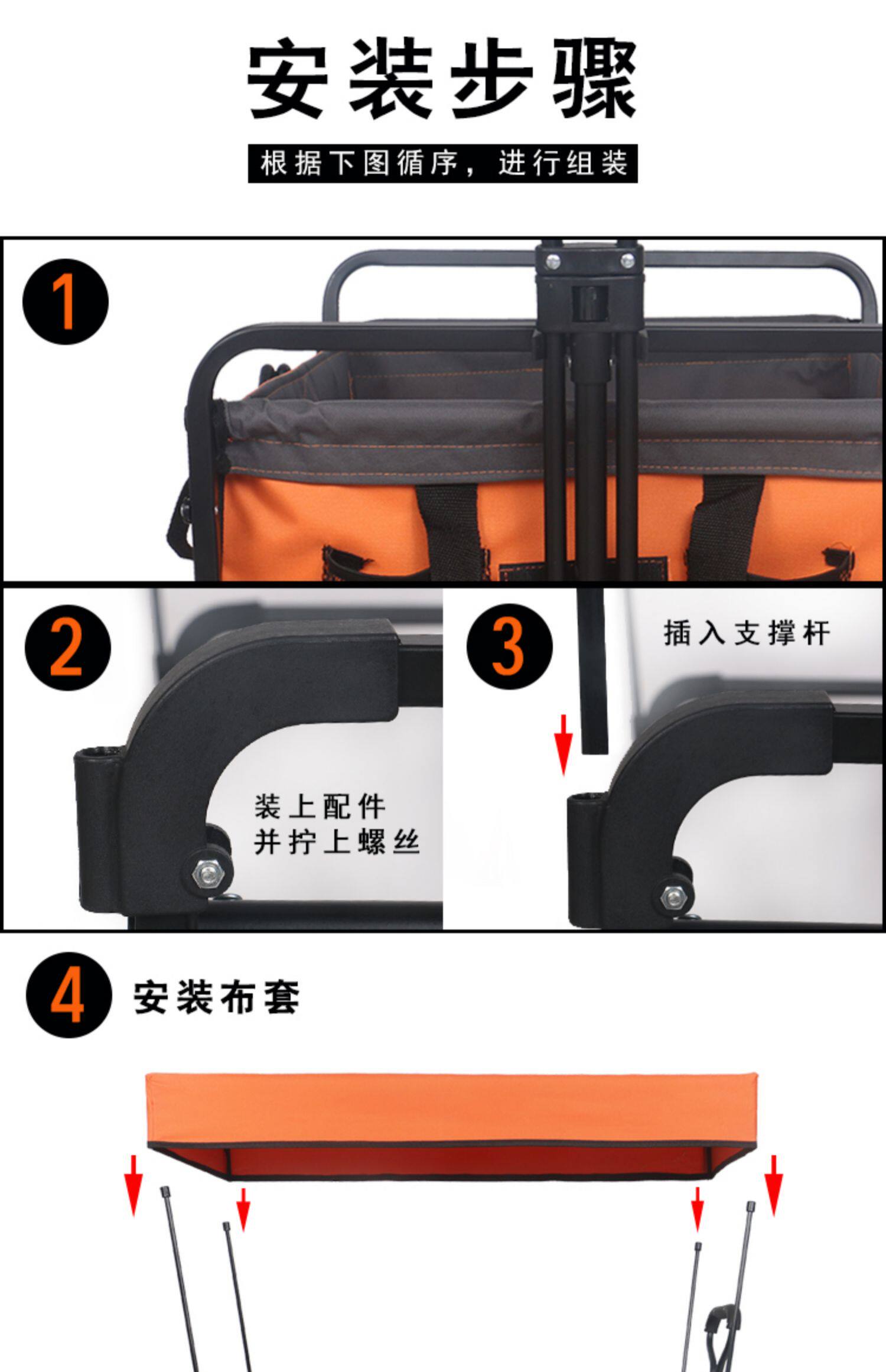 安装步骤

根据下图循序，进行组装

1

2

装上配件
并拧上螺丝

3

插入支撑杆

4 安装布套