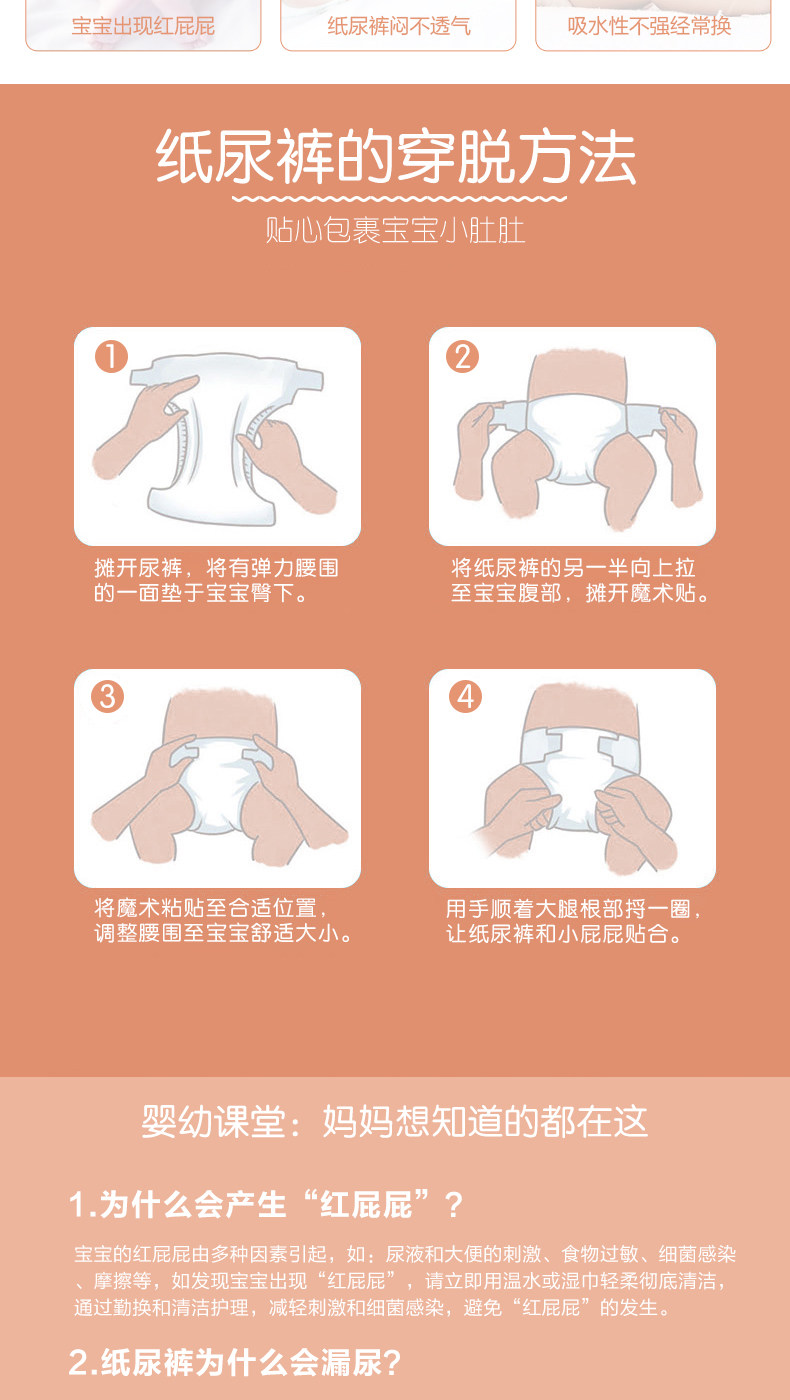 宝宝出现红屁屁

纸尿裤闷不透气

吸水性不强经常换

纸尿裤的穿脱方法

贴心包裹宝宝小肚肚

1

摊开尿裤，将有弹力腰围的一面垫于宝宝臀下。

2

将纸尿裤的另一半向上拉至宝宝腹部，摊开魔术贴。

3

将魔术粘贴至合适位置，调整腰围至宝宝舒适大小。

4

用手顺着大腿根部捋一圈，让纸尿裤和小屁屁贴合。

婴幼课堂：妈妈想知道的都在这

1.为什么会产生“红屁屁”？

宝宝的红屁屁由多种因素引起，如：尿液和大便的刺激、食物过敏、细菌感染、摩擦等，如发现宝宝出现“红屁屁”，请立即用温水或湿巾轻柔彻底清洁，通过勤换和清洁护理，减轻刺激和细菌感染，避免“红屁屁”的发生。

2.纸尿裤为什么会漏尿？