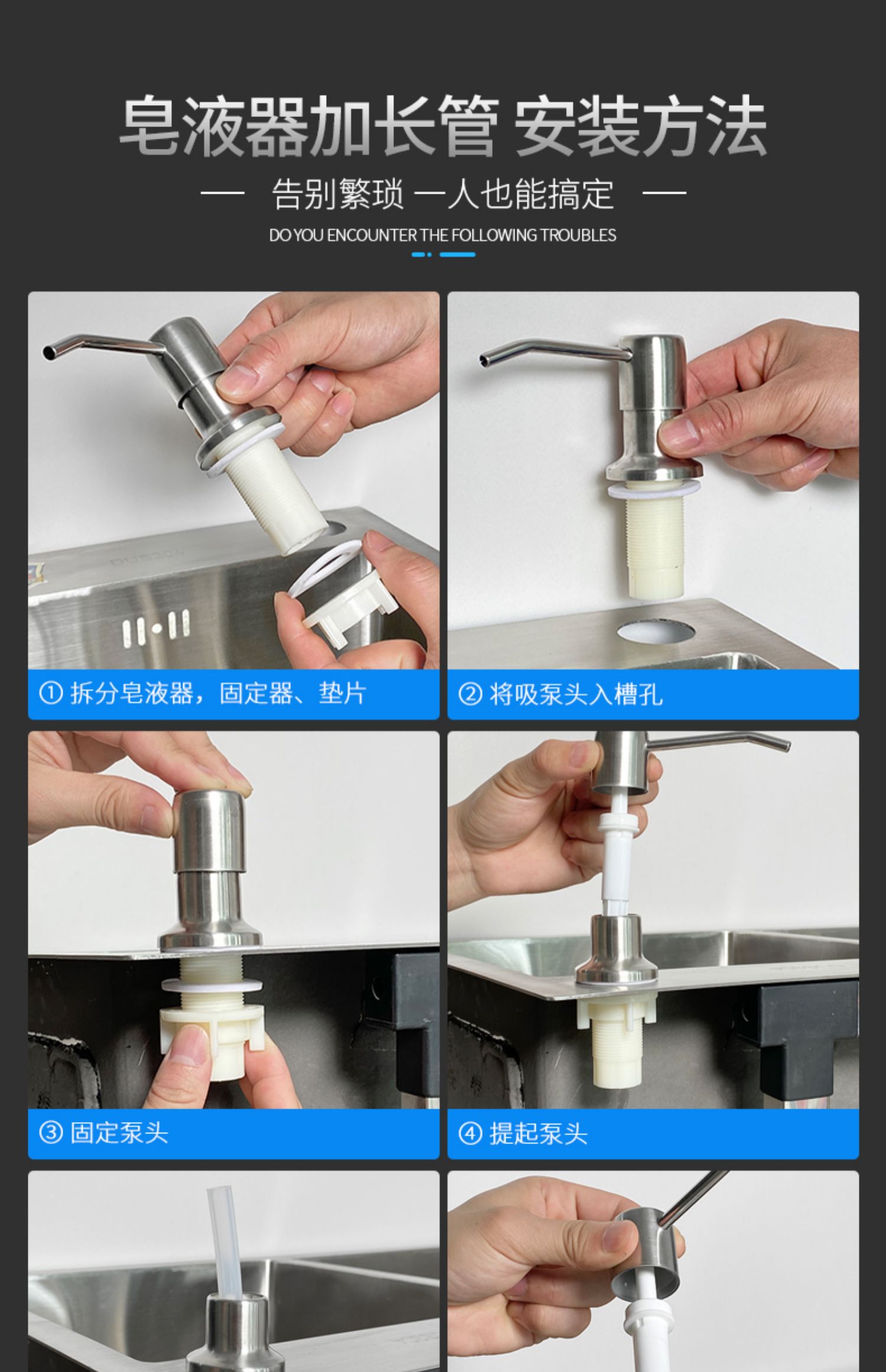 皂液器加长管 安装方法

— 告别繁琐 一人也能搞定 —

DO YOU ENCOUNTER THE FOLLOWING TROUBLES

① 拆分皂液器，固定器、垫片

② 将吸泵头入槽孔

③ 固定泵头

④ 提起泵头