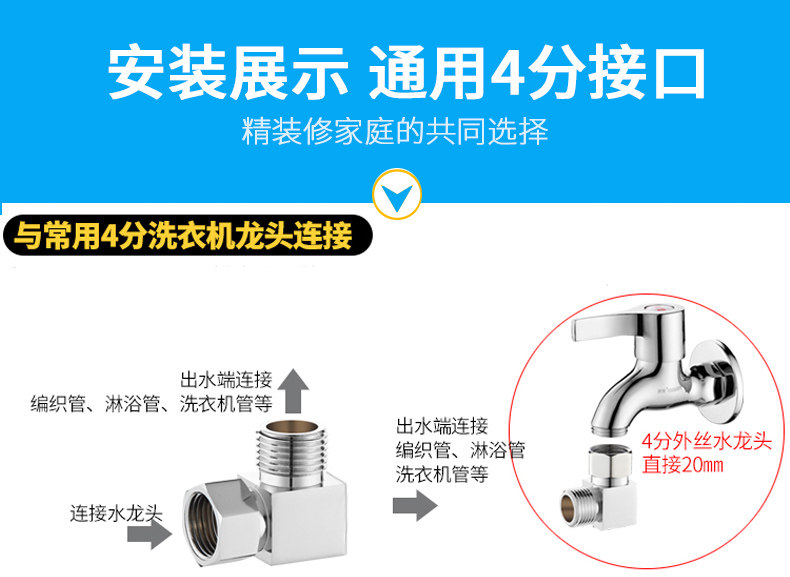 安装展示 通用4分接口

精装修家庭的共同选择

与常用4分洗衣机龙头连接

出水端连接
编织管、淋浴管、洗衣机管等

连接水龙头

出水端连接
编织管、淋浴管
洗衣机管等

4分外丝水龙头
直接20mm