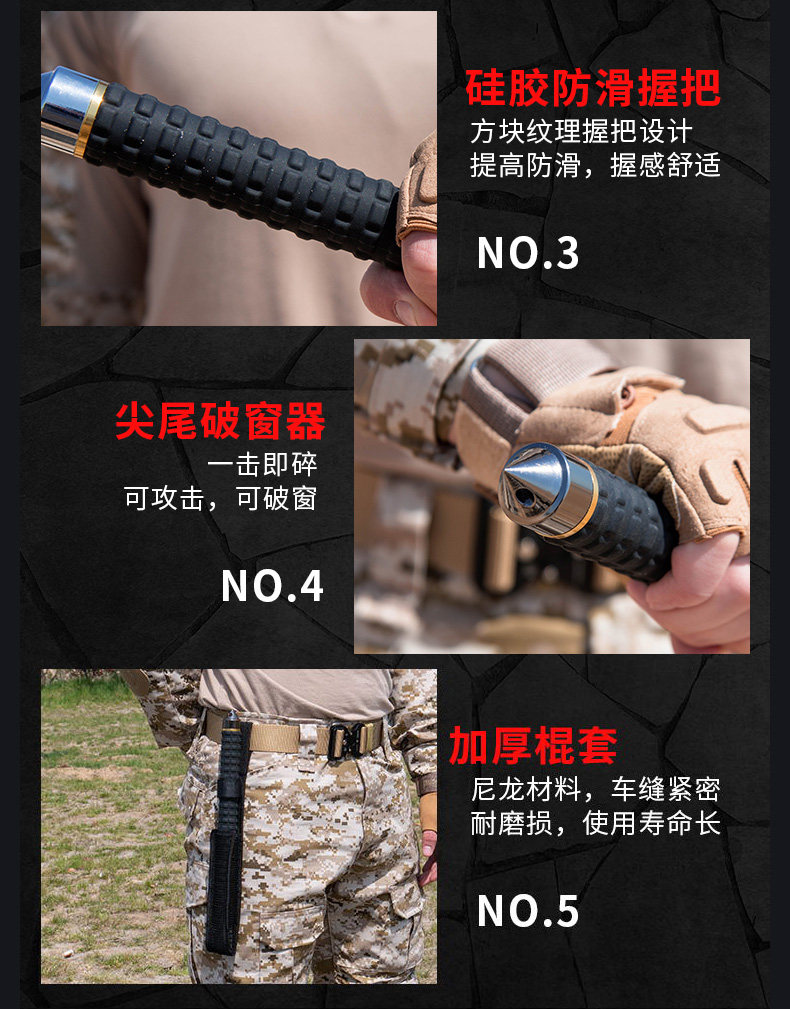 硅胶防滑握把

方块纹理握把设计
提高防滑，握感舒适

NO.3

尖尾破窗器

一击即碎
可攻击，可破窗

NO.4

加厚棍套

尼龙材料，车缝紧密
耐磨损，使用寿命长

NO.5