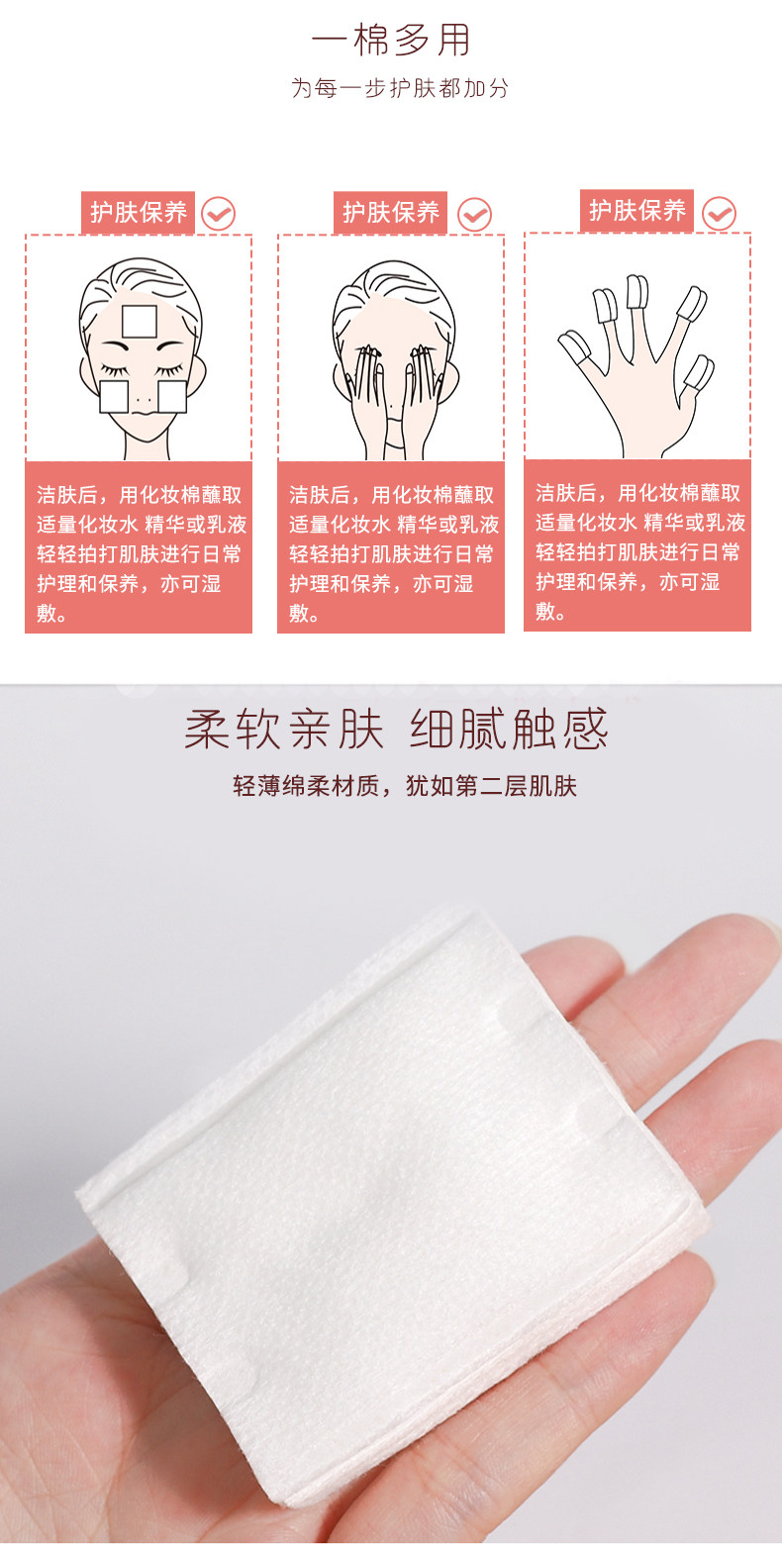 一棉多用

为每一步护肤都加分

护肤保养

洁肤后，用化妆棉蘸取适量化妆水 精华或乳液轻轻拍打肌肤进行日常护理和保养，亦可湿敷。

护肤保养

洁肤后，用化妆棉蘸取适量化妆水 精华或乳液轻轻拍打肌肤进行日常护理和保养，亦可湿敷。

护肤保养

洁肤后，用化妆棉蘸取适量化妆水 精华或乳液轻轻拍打肌肤进行日常护理和保养，亦可湿敷。

柔软亲肤 细腻触感

轻薄绵柔材质，犹如第二层肌肤