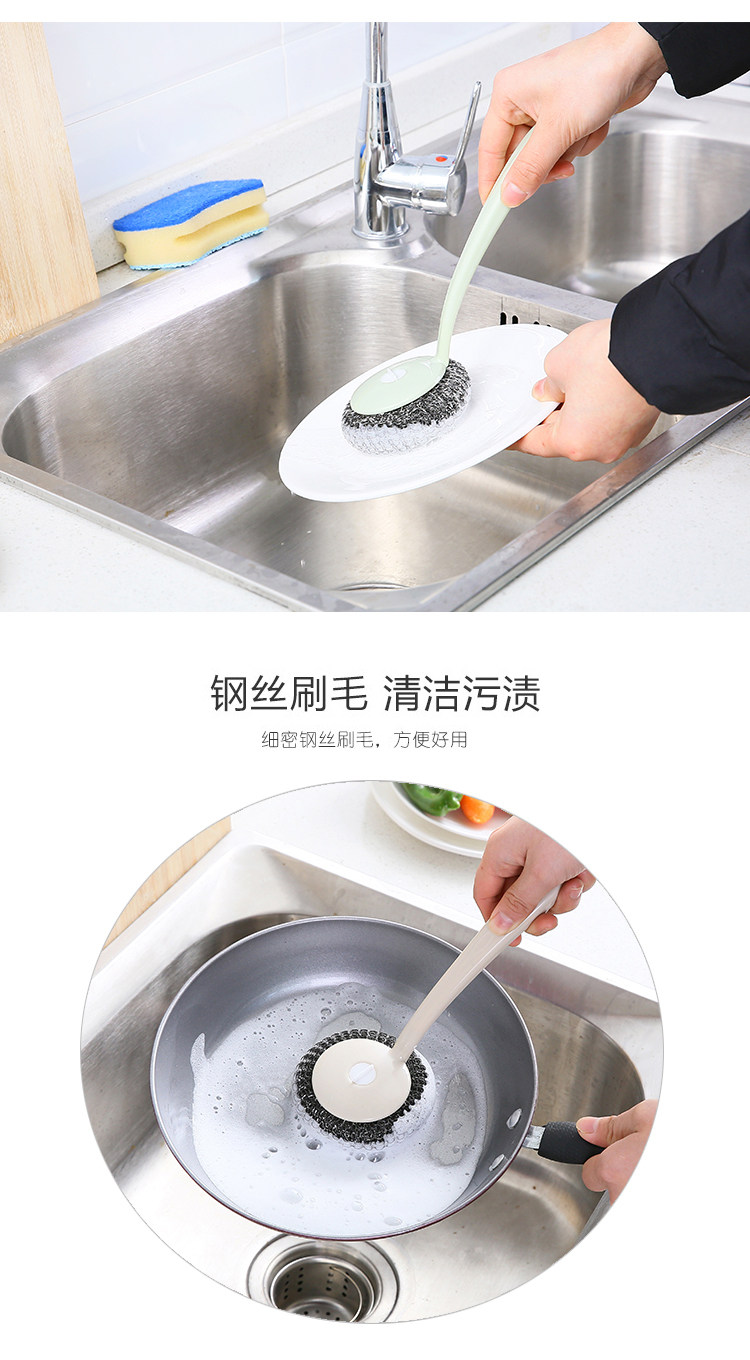 钢丝刷毛 清洁污渍

细密钢丝刷毛，方便好用