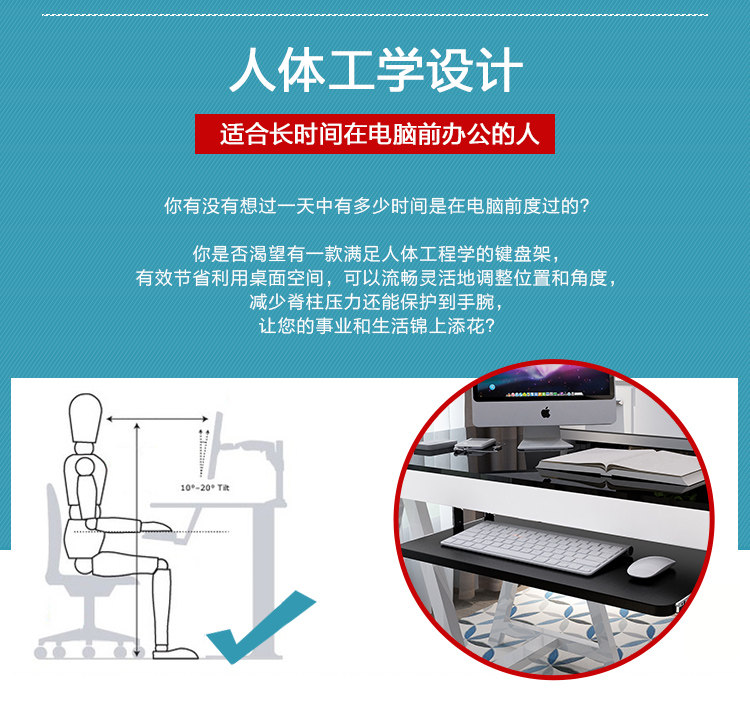 人体工学设计

适合长时间在电脑前办公的人

你有没有想过一天中有多少时间是在电脑前度过的?

你是否渴望有一款满足人体工程学的键盘架，
有效节省利用桌面空间，可以流畅灵活地调整位置和角度，
减少脊柱压力还能保护到手腕，
让您的事业和生活锦上添花?

10°–20° Tilt