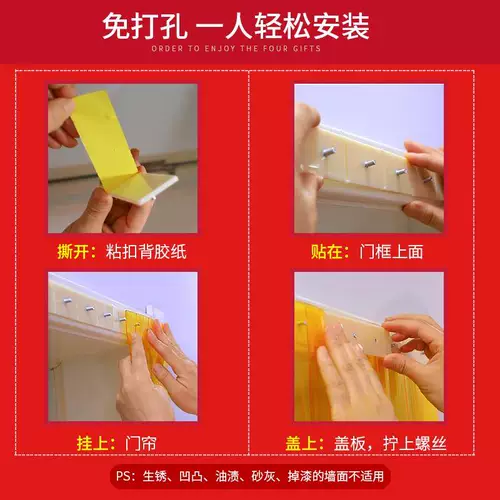 免打孔 一人轻松安装
ORDER TO ENJOY THE FOUR GIFTS

撕开：粘扣背胶纸

贴在：门框上面

挂上：门帘

盖上：盖板，拧上螺丝

PS：生锈、凹凸、油渍、砂灰、掉漆的墙面不适用