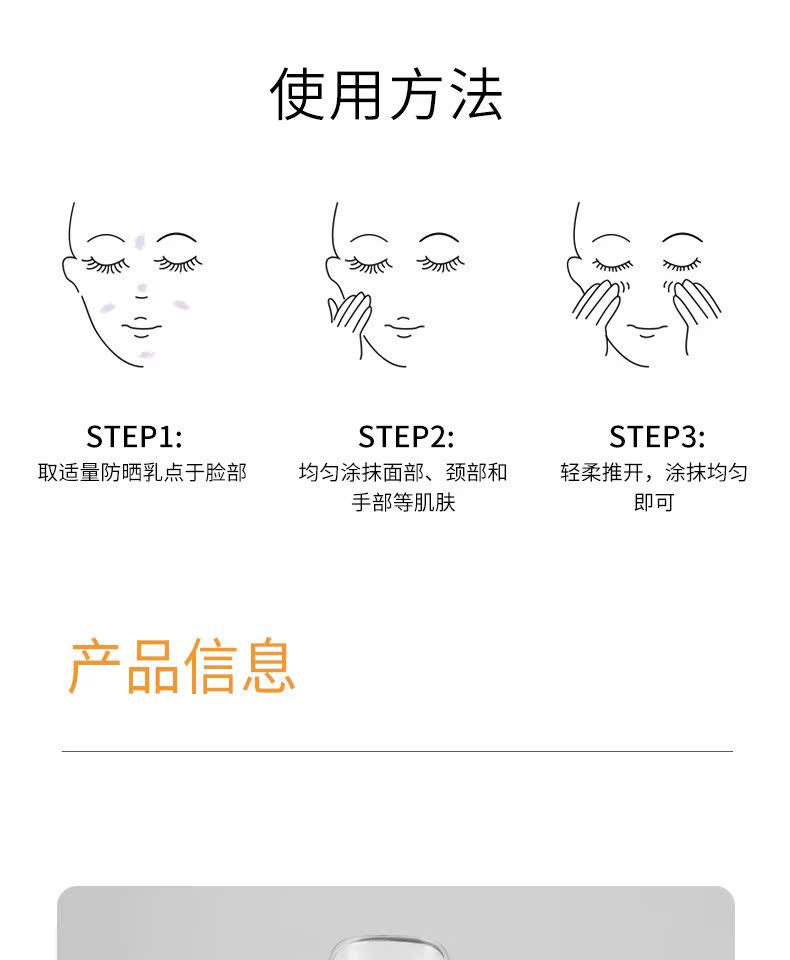 使用方法

STEP1:
取适量防晒乳点于脸部

STEP2:
均匀涂抹面部、颈部和手部等肌肤

STEP3:
轻柔推开，涂抹均匀即可

产品信息