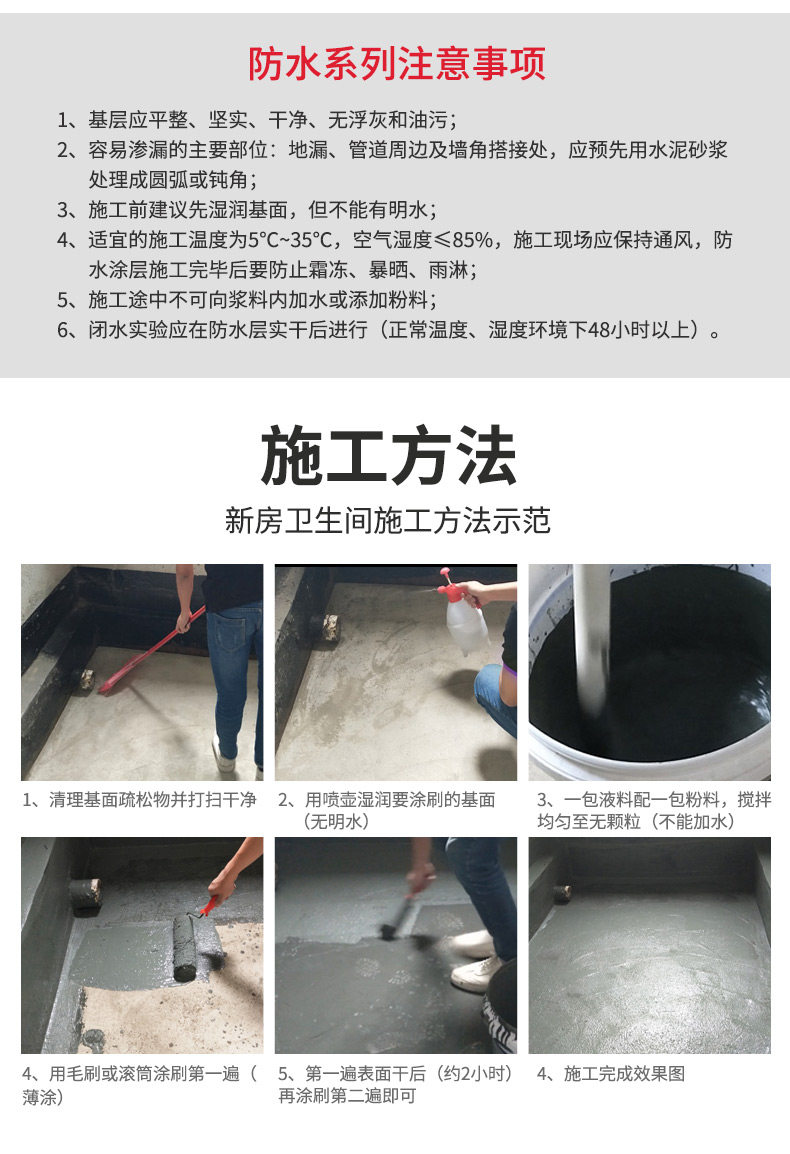 防水系列注意事项

1、基层应平整、坚实、干净、无浮灰和油污；
2、容易渗漏的主要部位：地漏、管道周边及墙角搭接处，应预先用水泥砂浆处理成圆弧或钝角；
3、施工前建议先湿润基面，但不能有明水；
4、适宜的施工温度为5°C~35°C，空气湿度≤85%，施工现场应保持通风，防水涂层施工完毕后要防止霜冻、暴晒、雨淋；
5、施工途中不可向浆料内加水或添加粉料；
6、闭水实验应在防水层实干后进行（正常温度、湿度环境下48小时以上）。

施工方法

新房卫生间施工方法示范

1、清理基面疏松物并打扫干净

2、用喷壶湿润要涂刷的基面（无明水）

3、一包液料配一包粉料，搅拌均匀至无颗粒（不能加水）

4、用毛刷或滚筒涂刷第一遍（薄涂）

5、第一遍表面干后（约2小时）再涂刷第二遍即可

4、施工完成效果图