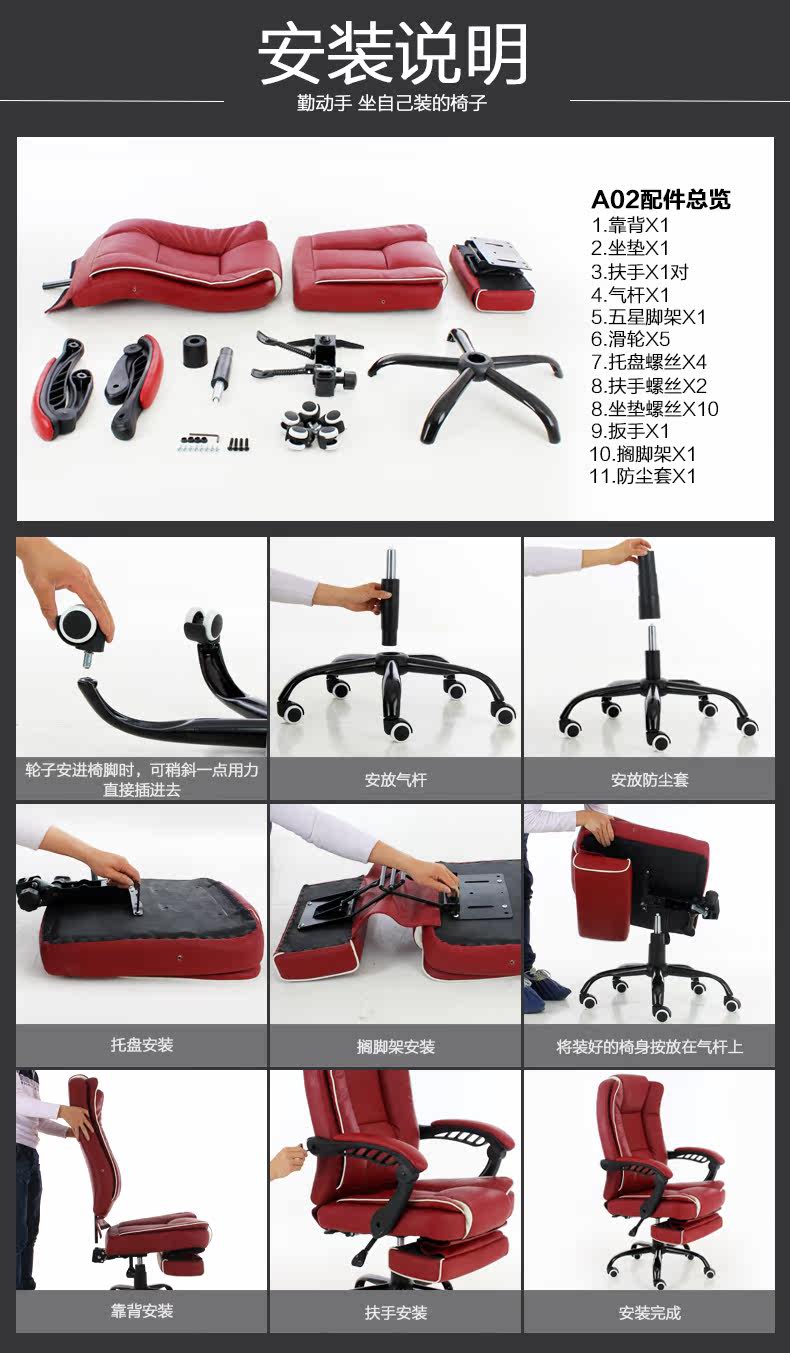 安装说明

勤动手 坐自己装的椅子

A02配件总览
1.靠背X1
2.坐垫X1
3.扶手X1对
4.气杆X1
5.五星脚架X1
6.滑轮X5
7.托盘螺丝X4
8.扶手螺丝X2
8.坐垫螺丝X10
9.扳手X1
10.搁脚架X1
11.防尘套X1

轮子安进椅脚时，可稍斜一点用力直接插进去

安放气杆

安放防尘套

托盘安装

搁脚架安装

将装好的椅身按放在气杆上

靠背安装

扶手安装

安装完成