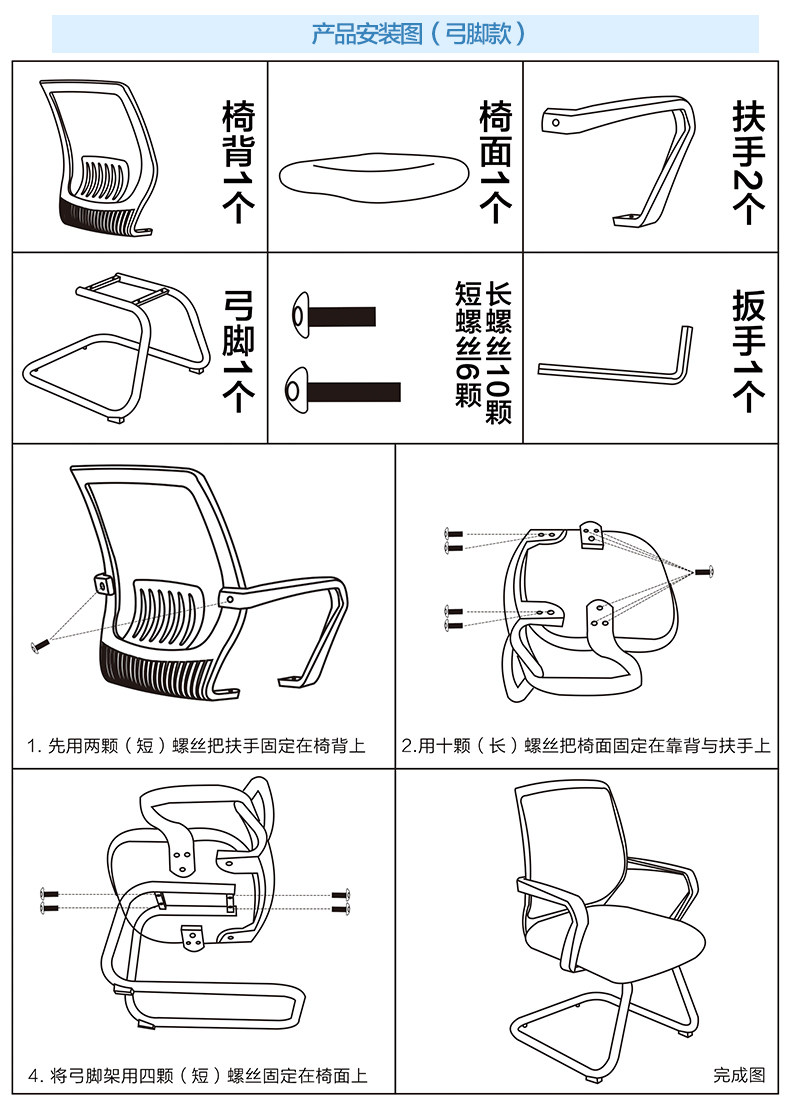 产品安装图（弓脚款）

椅背1个

椅面1个

扶手2个

弓脚1个

长螺丝10颗
短螺丝6颗

扳手1个

1. 先用两颗（短）螺丝把扶手固定在椅背上

2.用十颗（长）螺丝把椅面固定在靠背与扶手上

4. 将弓脚架用四颗（短）螺丝固定在椅面上

完成图