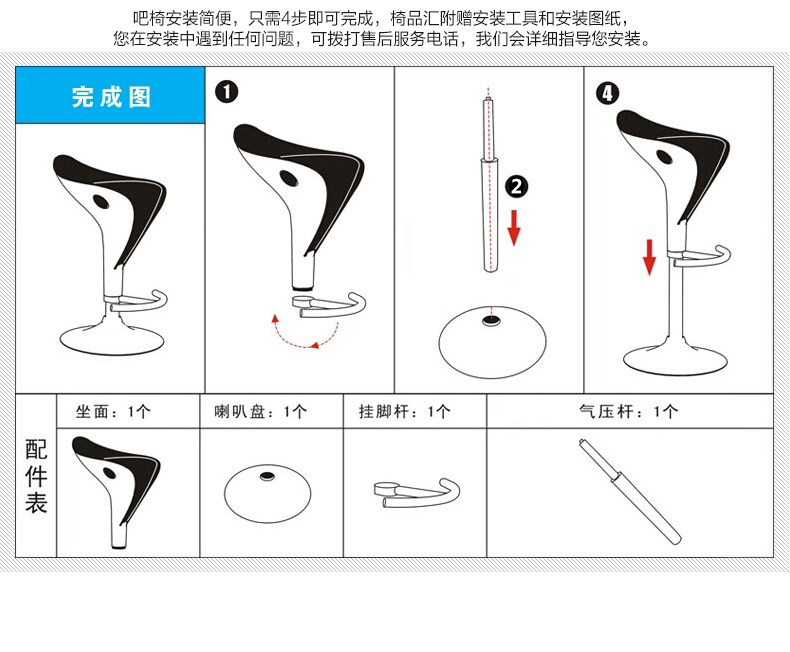 吧椅安装简便，只需4步即可完成，椅品汇附赠安装工具和安装图纸，
您在安装中遇到任何问题，可拨打售后服务电话，我们会详细指导您安装。

完成图

1

2

4

配件表

坐面：1个

喇叭盘：1个

挂脚杆：1个

气压杆：1个