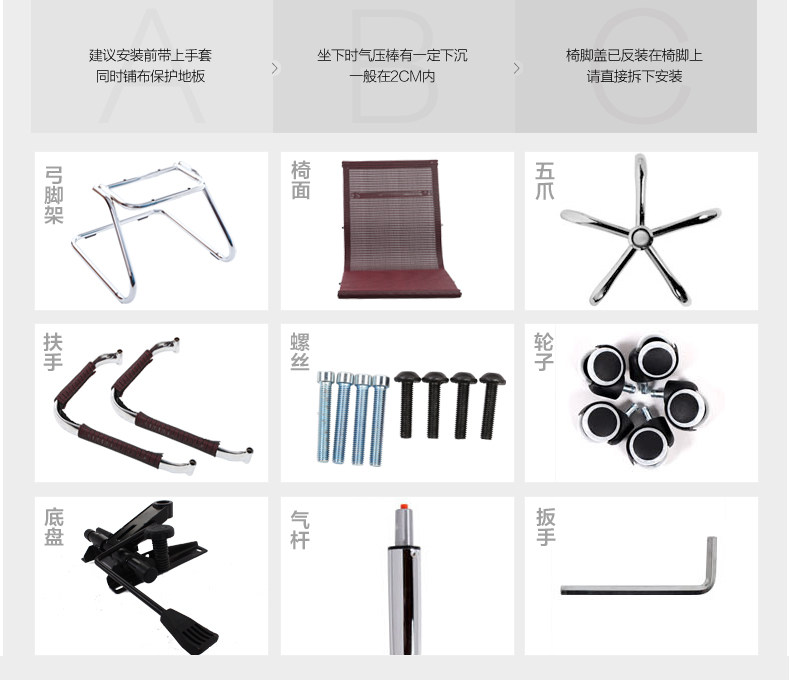 A
建议安装前带上手套
同时铺布保护地板

B
坐下时气压棒有一定下沉
一般在2CM内

C
椅脚盖已反装在椅脚上
请直接拆下安装

弓脚架

椅面

五爪

扶手

螺丝

轮子

底盘

气杆

扳手