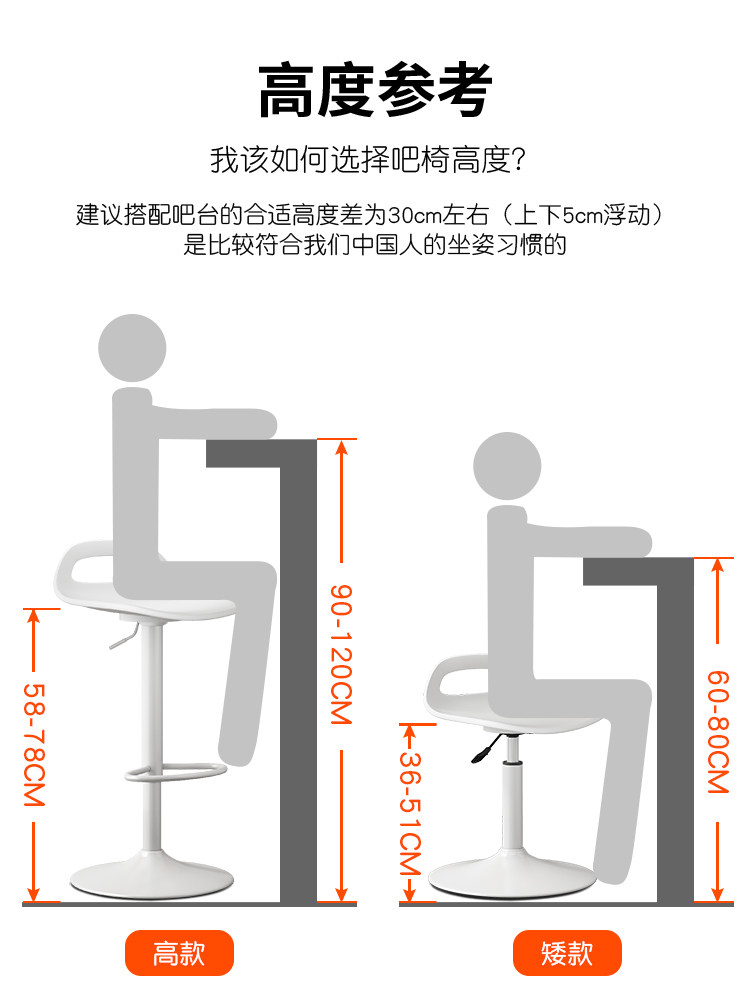 高度参考

我该如何选择吧椅高度?

建议搭配吧台的合适高度差为30cm左右（上下5cm浮动）
是比较符合我们中国人的坐姿习惯的

58-78CM

90-120CM

36-51CM

60-80CM

高款

矮款