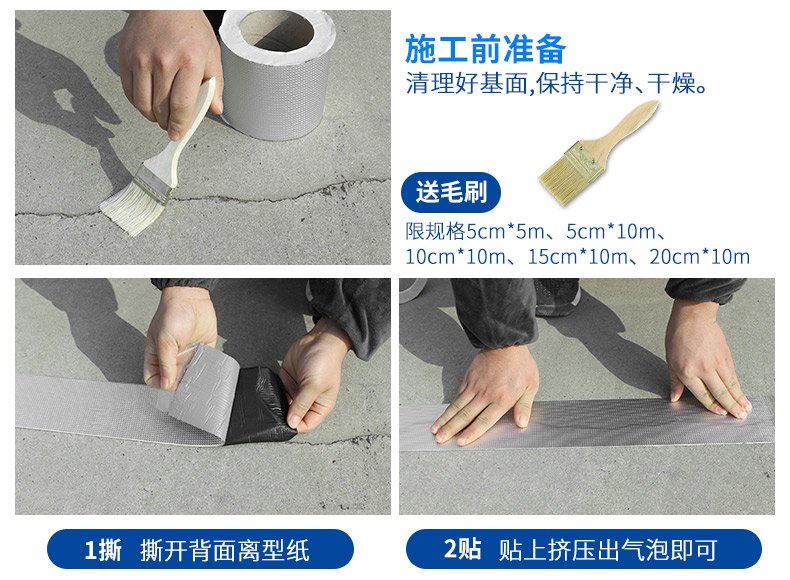 施工前准备
清理好基面,保持干净、干燥。

送毛刷

限规格5cm*5m、5cm*10m、10cm*10m、15cm*10m、20cm*10m

1撕 撕开背面离型纸

2贴 贴上挤压出气泡即可