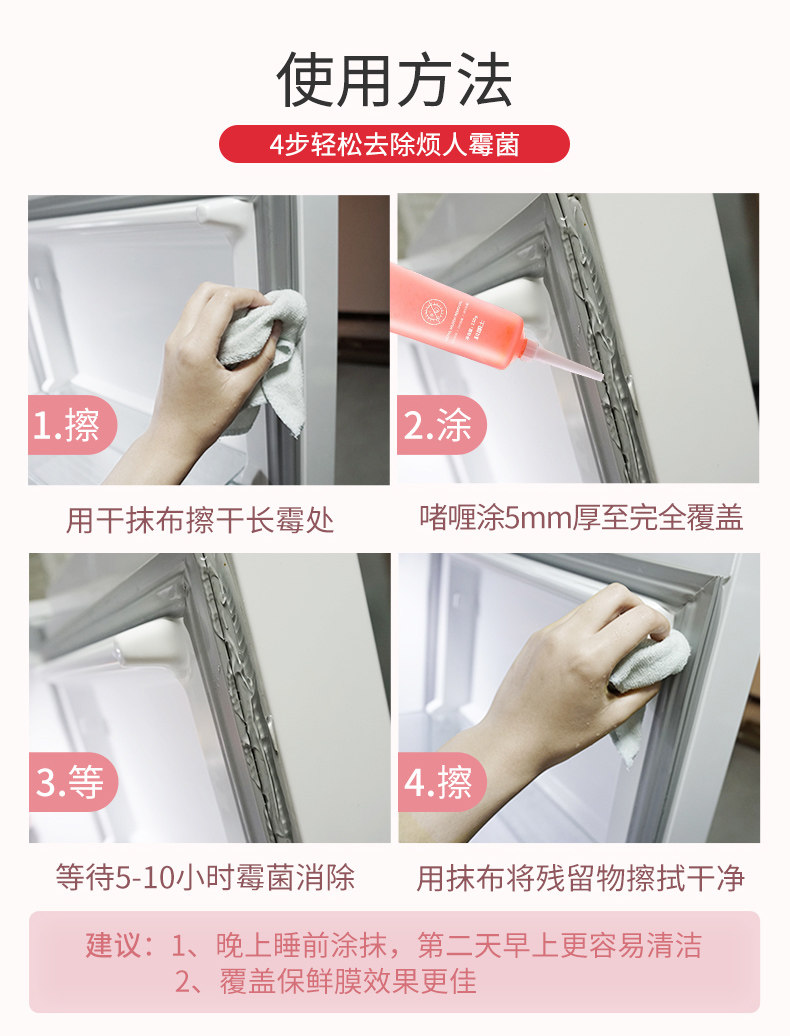 使用方法

4步轻松去除烦人霉菌

1.擦

用干抹布擦干长霉处

2.涂

啫喱涂5mm厚至完全覆盖

3.等

等待5-10小时霉菌消除

4.擦

用抹布将残留物擦拭干净

建议：1、晚上睡前涂抹，第二天早上更容易清洁
2、覆盖保鲜膜效果更佳