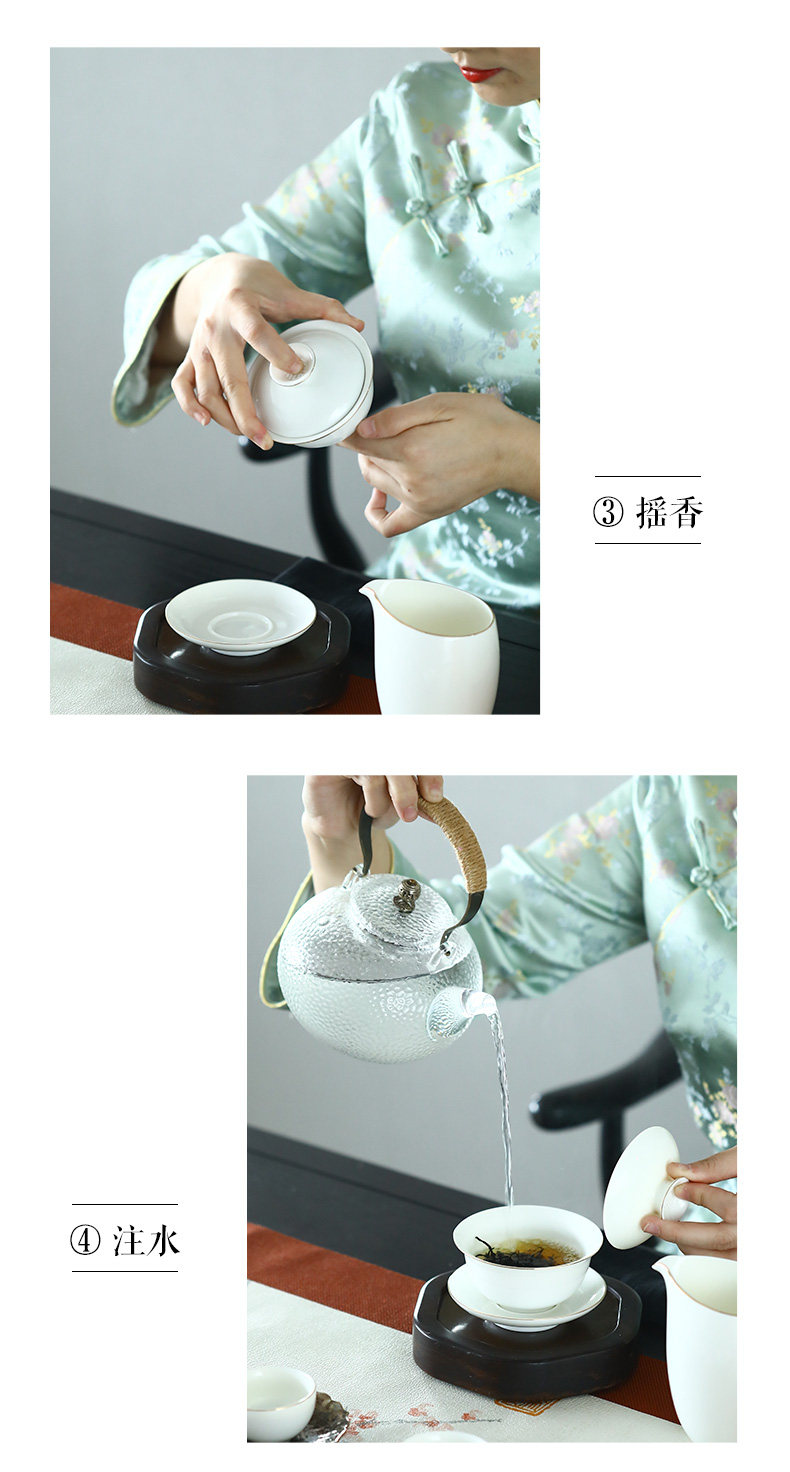 ③ 摇香

④ 注水