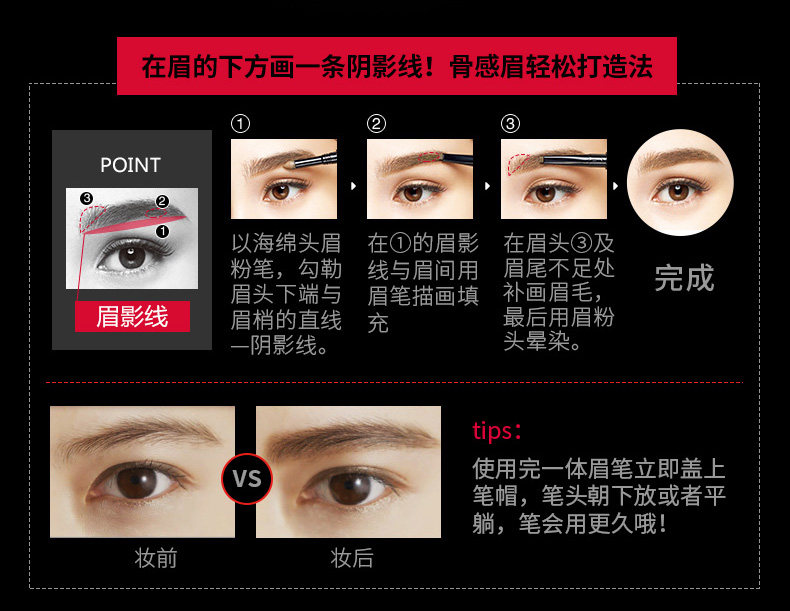 在眉的下方画一条阴影线！骨感眉轻松打造法

POINT

③ ② ①

眉影线

①

以海绵头眉粉笔，勾勒眉头下端与眉梢的直线一阴影线。

②

在①的眉影线与眉间用眉笔描画填充

③

在眉头③及眉尾不足处补画眉毛，最后用眉粉头晕染。

完成

VS

妆前

妆后

tips：

使用完一体眉笔立即盖上笔帽，笔头朝下放或者平躺，笔会用更久哦！