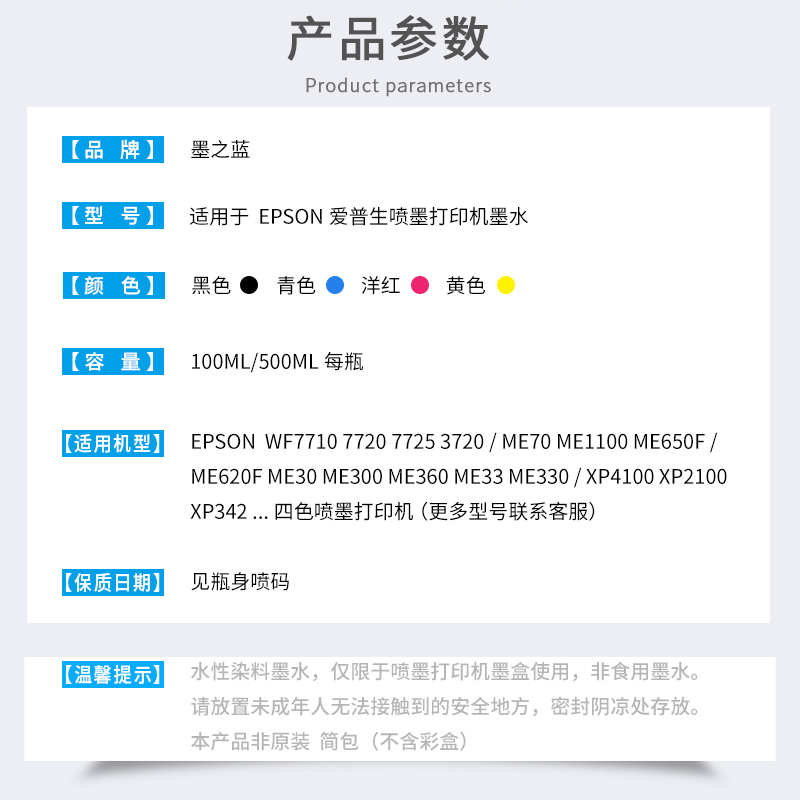 产品参数

Product parameters

【品 牌】 墨之蓝

【型 号】 适用于 EPSON 爱普生喷墨打印机墨水

【颜 色】 黑色 青色 洋红 黄色

【容 量】 100ML/500ML 每瓶

【适用机型】 EPSON WF7710 7720 7725 3720 / ME70 ME1100 ME650F / ME620F ME30 ME300 ME360 ME33 ME330 / XP4100 XP2100 XP342 ... 四色喷墨打印机（更多型号联系客服）

【保质日期】 见瓶身喷码

【温馨提示】 水性染料墨水，仅限于喷墨打印机墨盒使用，非食用墨水。请放置未成年人无法接触到的安全地方，密封阴凉处存放。本产品非原装 简包（不含彩盒）