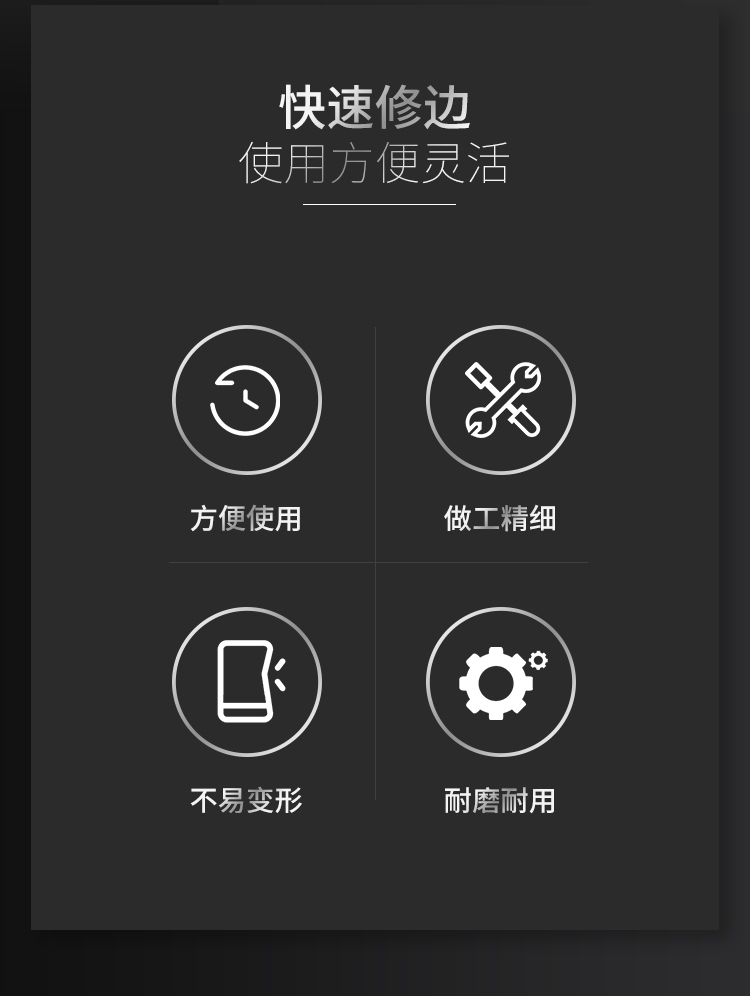 快速修边
使用方便灵活

方便使用

做工精细

不易变形

耐磨耐用