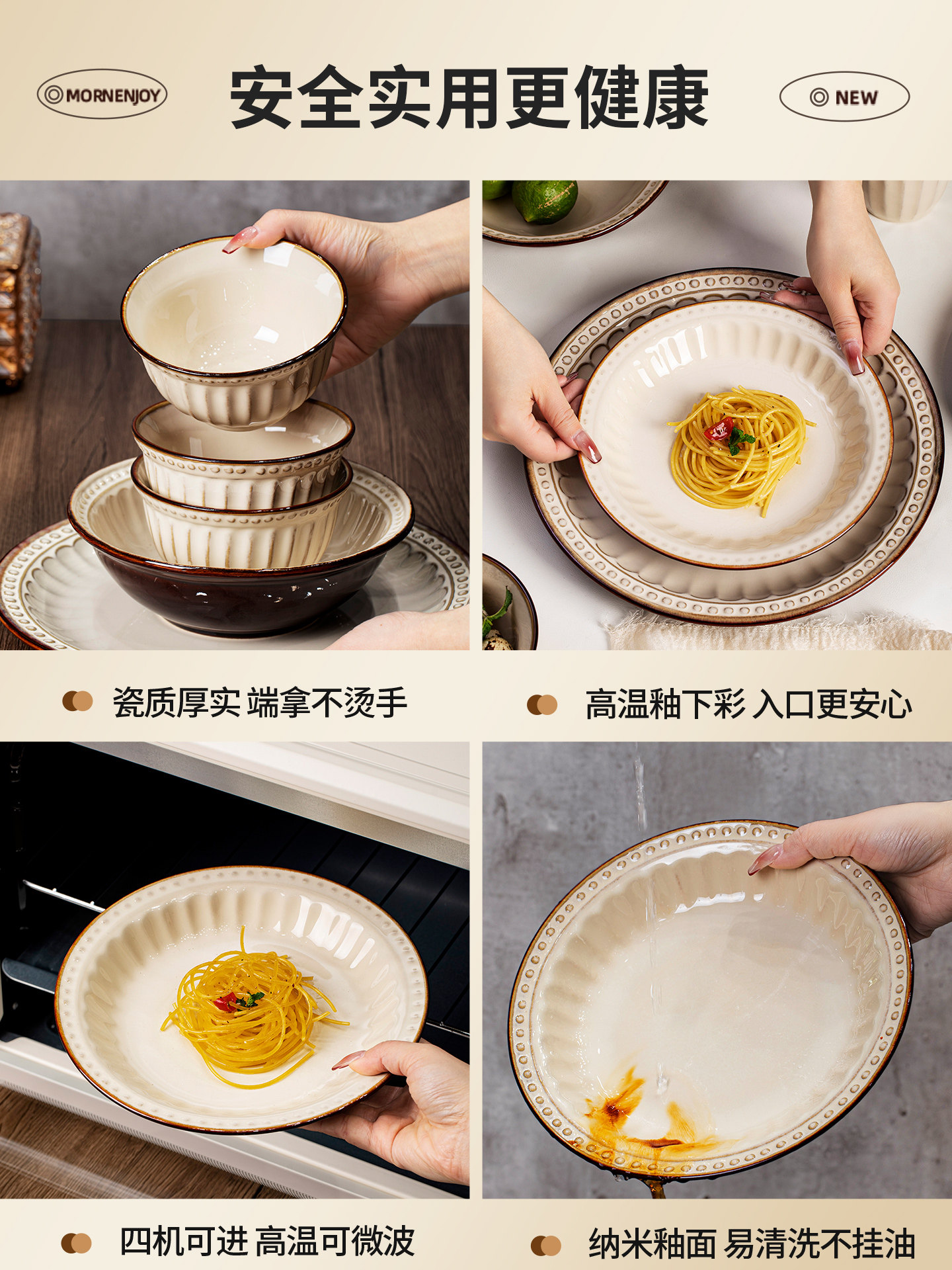 MORNENJOY

安全实用更健康

NEW

瓷质厚实 端拿不烫手

高温釉下彩 入口更安心

四机可进 高温可微波

纳米釉面 易清洗不挂油