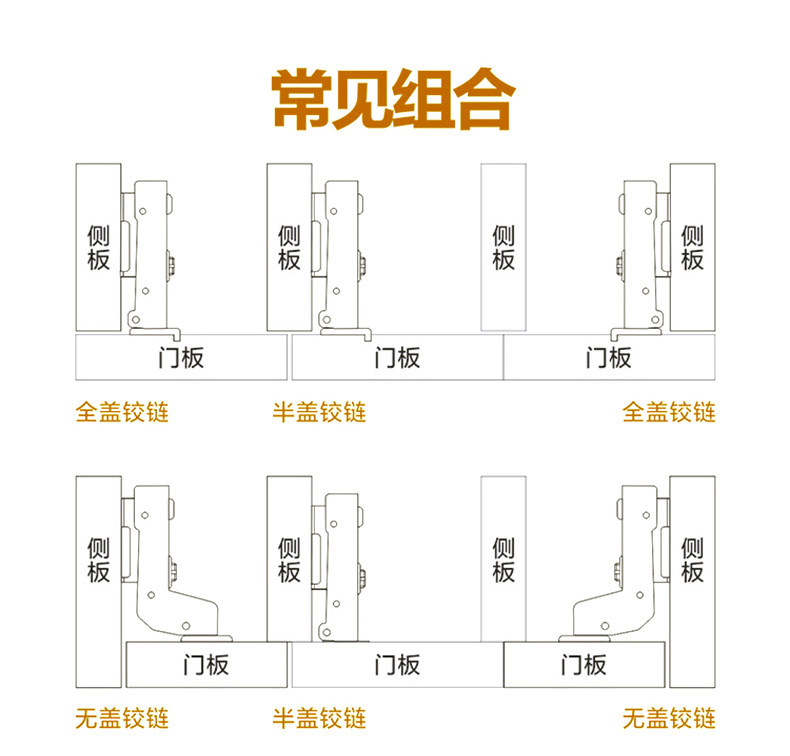 常见组合

侧板

侧板

侧板

侧板

门板

门板

门板

全盖铰链

半盖铰链

全盖铰链

侧板

侧板

侧板

侧板

门板

门板

门板

无盖铰链

半盖铰链

无盖铰链