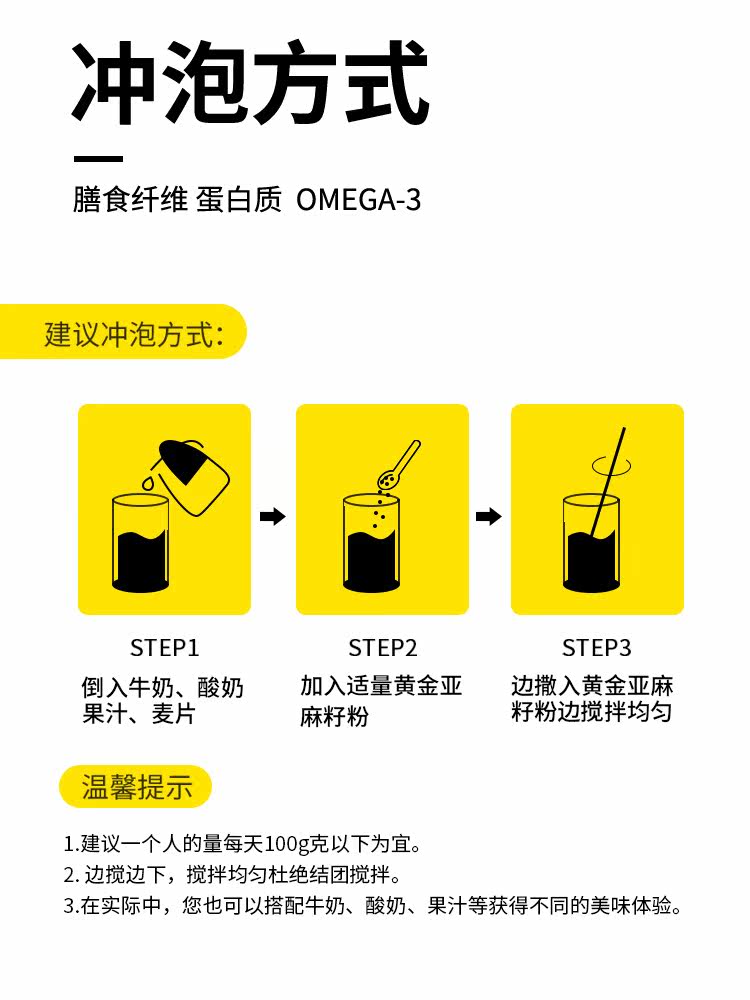 冲泡方式

膳食纤维 蛋白质 OMEGA-3

建议冲泡方式:

STEP1
倒入牛奶、酸奶果汁、麦片

STEP2
加入适量黄金亚麻籽粉

STEP3
边撒入黄金亚麻籽粉边搅拌均匀

温馨提示

1.建议一个人的量每天100g克以下为宜。
2. 边搅边下，搅拌均匀杜绝结团搅拌。
3.在实际中，您也可以搭配牛奶、酸奶、果汁等获得不同的美味体验。