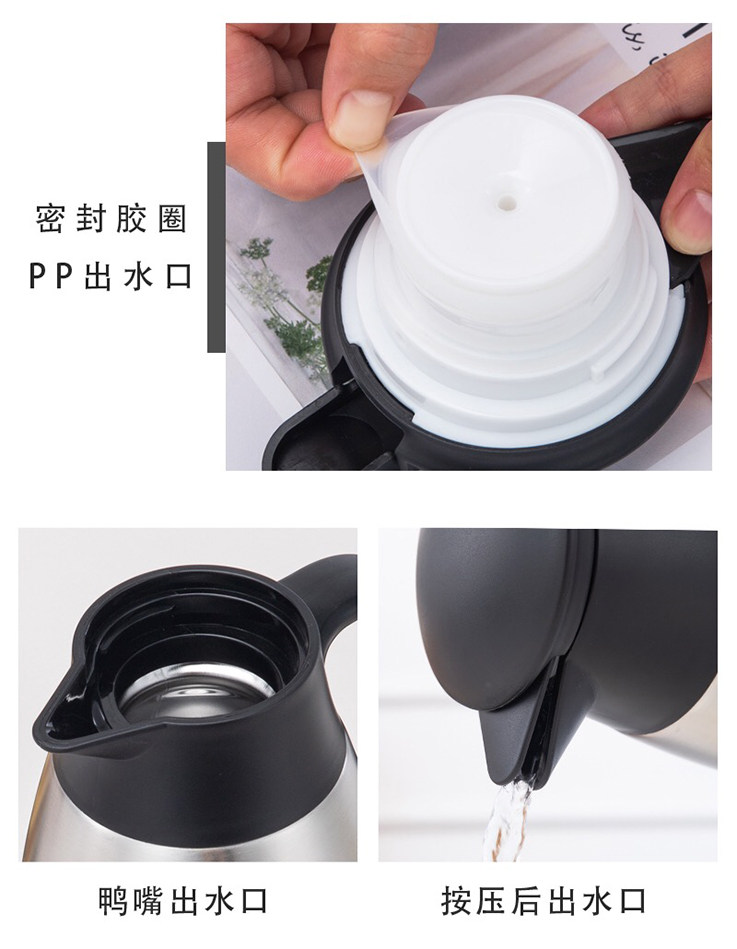 密封胶圈
PP出水口

鸭嘴出水口

按压后出水口