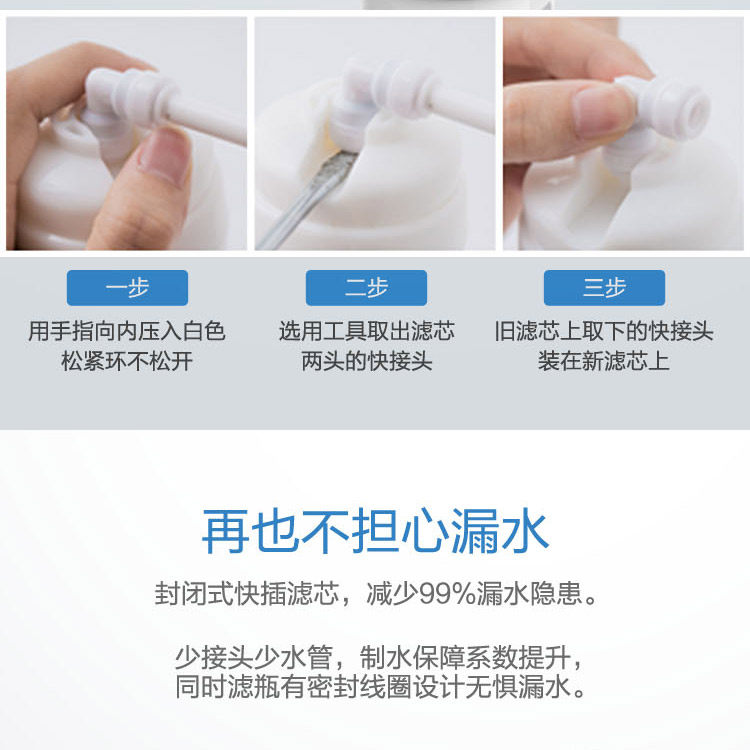 一步

用手指向内压入白色松紧环不松开

二步

选用工具取出滤芯两头的快接头

三步

旧滤芯上取下的快接头装在新滤芯上

再也不担心漏水

封闭式快插滤芯，减少99%漏水隐患。

少接头少水管，制水保障系数提升，同时滤瓶有密封线圈设计无惧漏水。