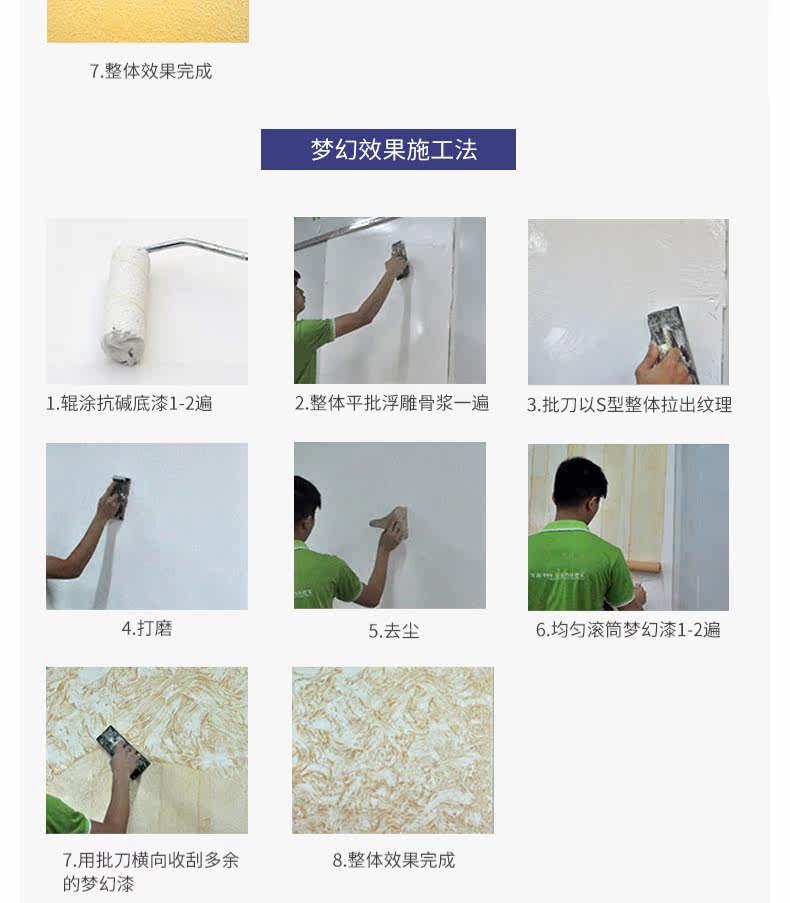 7.整体效果完成

梦幻效果施工法

1.辊涂抗碱底漆1-2遍

2.整体平批浮雕骨浆一遍

3.批刀以S型整体拉出纹理

4.打磨

5.去尘

6.均匀滚筒梦幻漆1-2遍

7.用批刀横向收刮多余的梦幻漆

8.整体效果完成