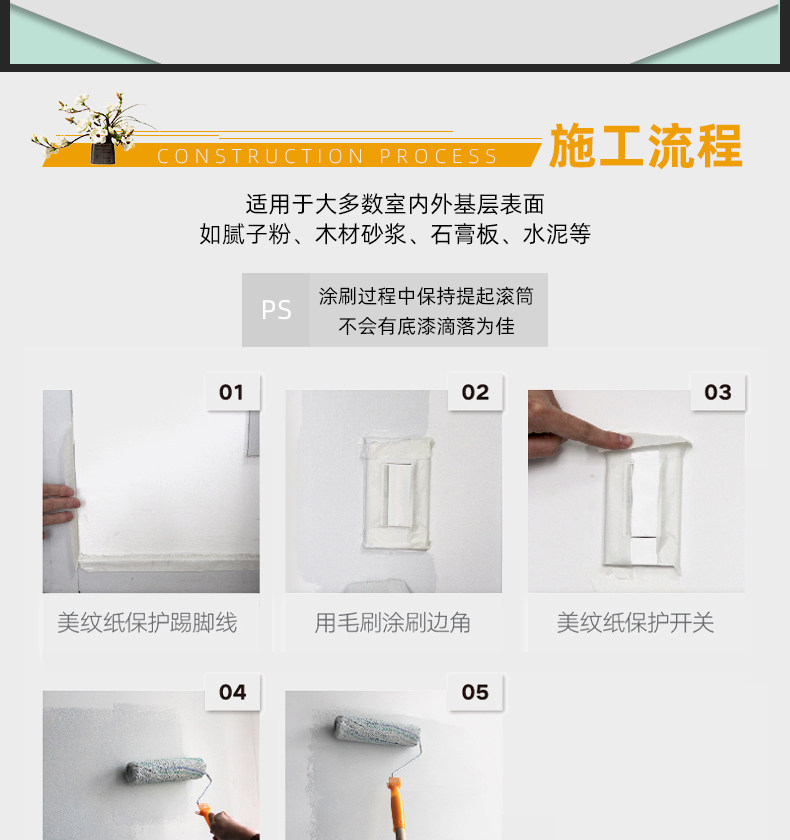 CONSTRUCTION PROCESS 施工流程

适用于大多数室内外基层表面
如腻子粉、木材砂浆、石膏板、水泥等

PS 涂刷过程中保持提起滚筒
不会有底漆滴落为佳

01
美纹纸保护踢脚线

02
用毛刷涂刷边角

03
美纹纸保护开关

04

05