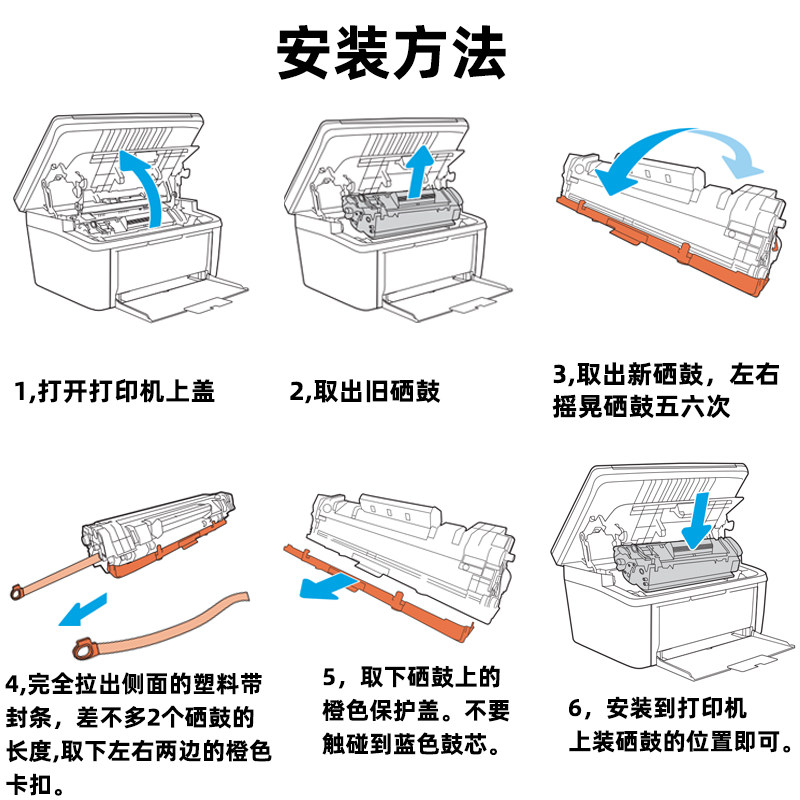 安装方法

1,打开打印机上盖

2,取出旧硒鼓

3,取出新硒鼓，左右摇晃硒鼓五六次

4,完全拉出侧面的塑料带封条，差不多2个硒鼓的长度,取下左右两边的橙色卡扣。

5，取下硒鼓上的橙色保护盖。不要触碰到蓝色鼓芯。

6，安装到打印机上装硒鼓的位置即可。