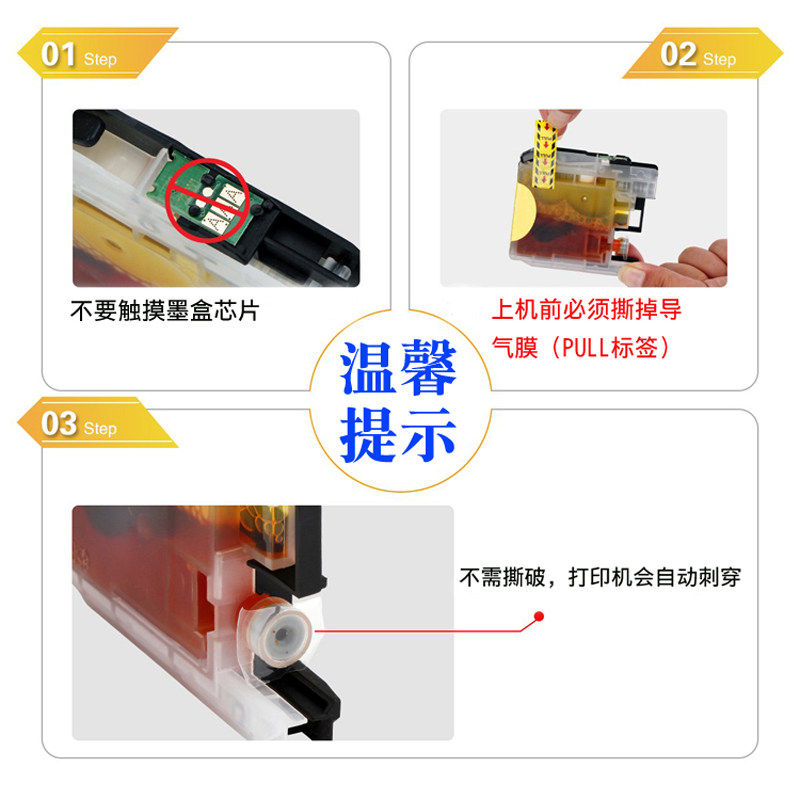 01 Step

不要触摸墨盒芯片

02 Step

上机前必须撕掉导气膜（PULL标签）

温馨提示

03 Step

不需撕破，打印机会自动刺穿