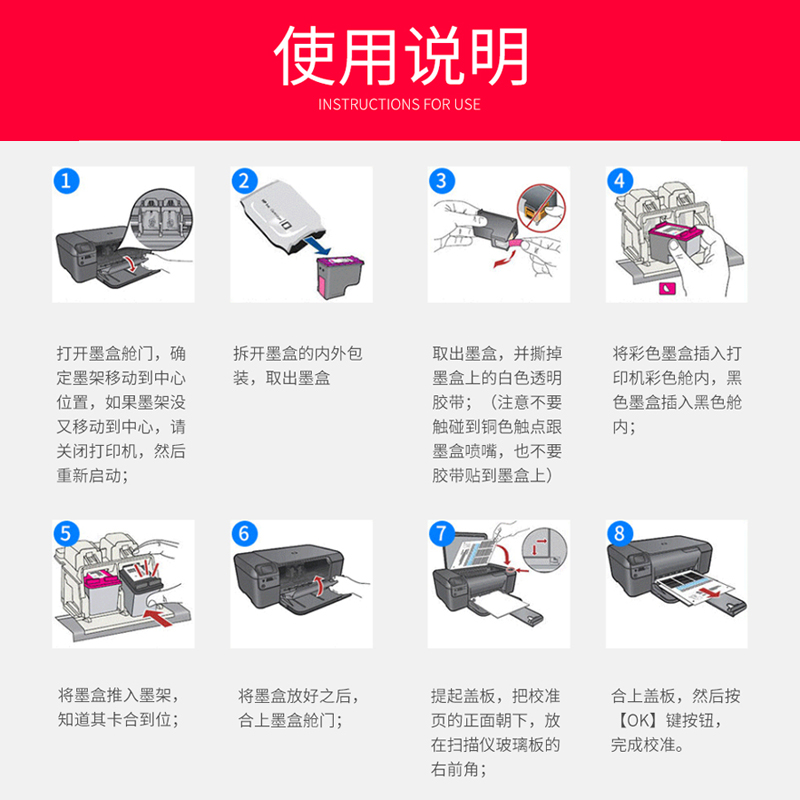 使用说明
INSTRUCTIONS FOR USE

1

打开墨盒舱门，确定墨架移动到中心位置，如果墨架没又移动到中心，请关闭打印机，然后重新启动；

2

拆开墨盒的内外包装，取出墨盒

3

取出墨盒，并撕掉墨盒上的白色透明胶带；（注意不要触碰到铜色触点跟墨盒喷嘴，也不要胶带贴到墨盒上）

4

将彩色墨盒插入打印机彩色舱内，黑色墨盒插入黑色舱内；

5

将墨盒推入墨架，知道其卡合到位；

6

将墨盒放好之后，合上墨盒舱门；

7

提起盖板，把校准页的正面朝下，放在扫描仪玻璃板的右前角；

8

合上盖板，然后按【OK】键按钮，完成校准。