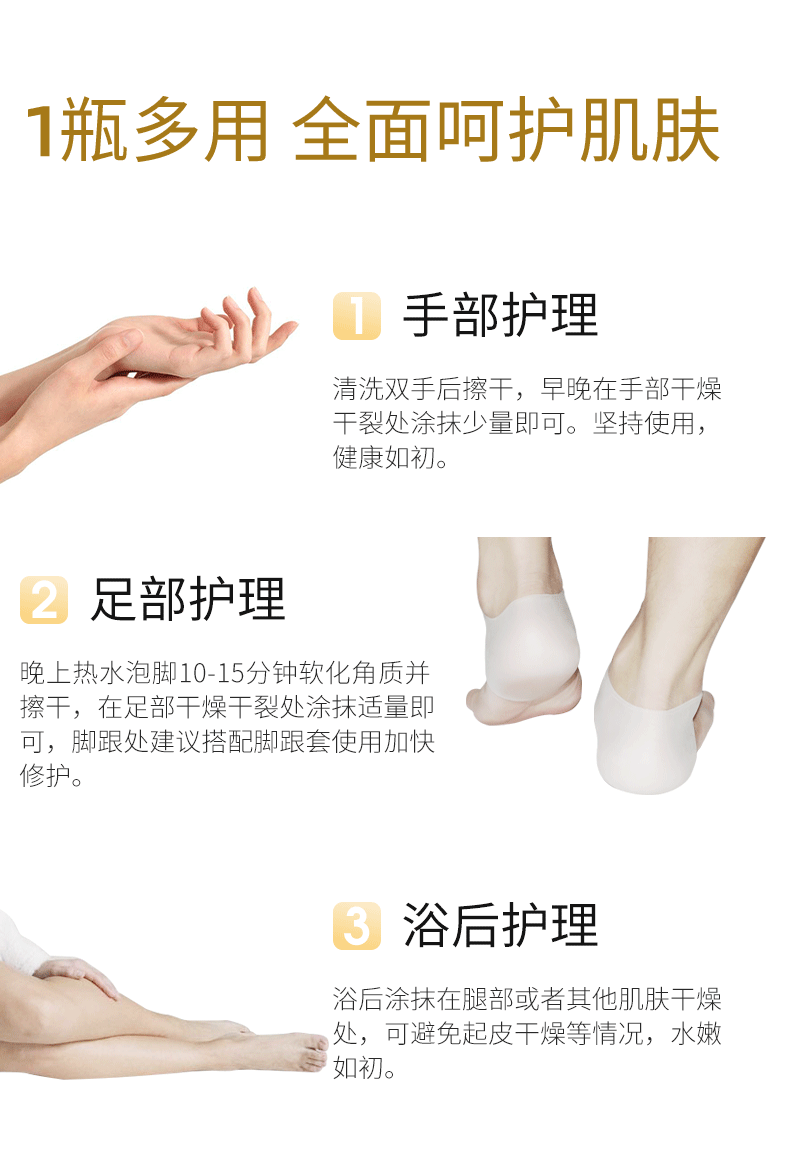 1瓶多用 全面呵护肌肤

1 手部护理

清洗双手后擦干，早晚在手部干燥干裂处涂抹少量即可。坚持使用，健康如初。

2 足部护理

晚上热水泡脚10-15分钟软化角质并擦干，在足部干燥干裂处涂抹适量即可，脚跟处建议搭配脚跟套使用加快修护。

3 浴后护理

浴后涂抹在腿部或者其他肌肤干燥处，可避免起皮干燥等情况，水嫩如初。