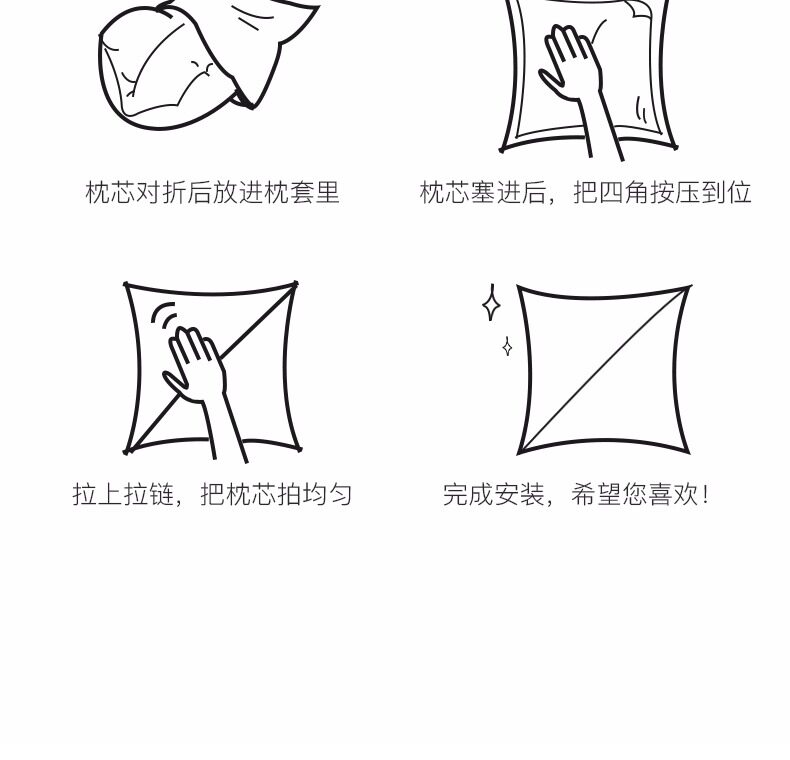 枕芯对折后放进枕套里

枕芯塞进后，把四角按压到位

拉上拉链，把枕芯拍均匀

完成安装，希望您喜欢！