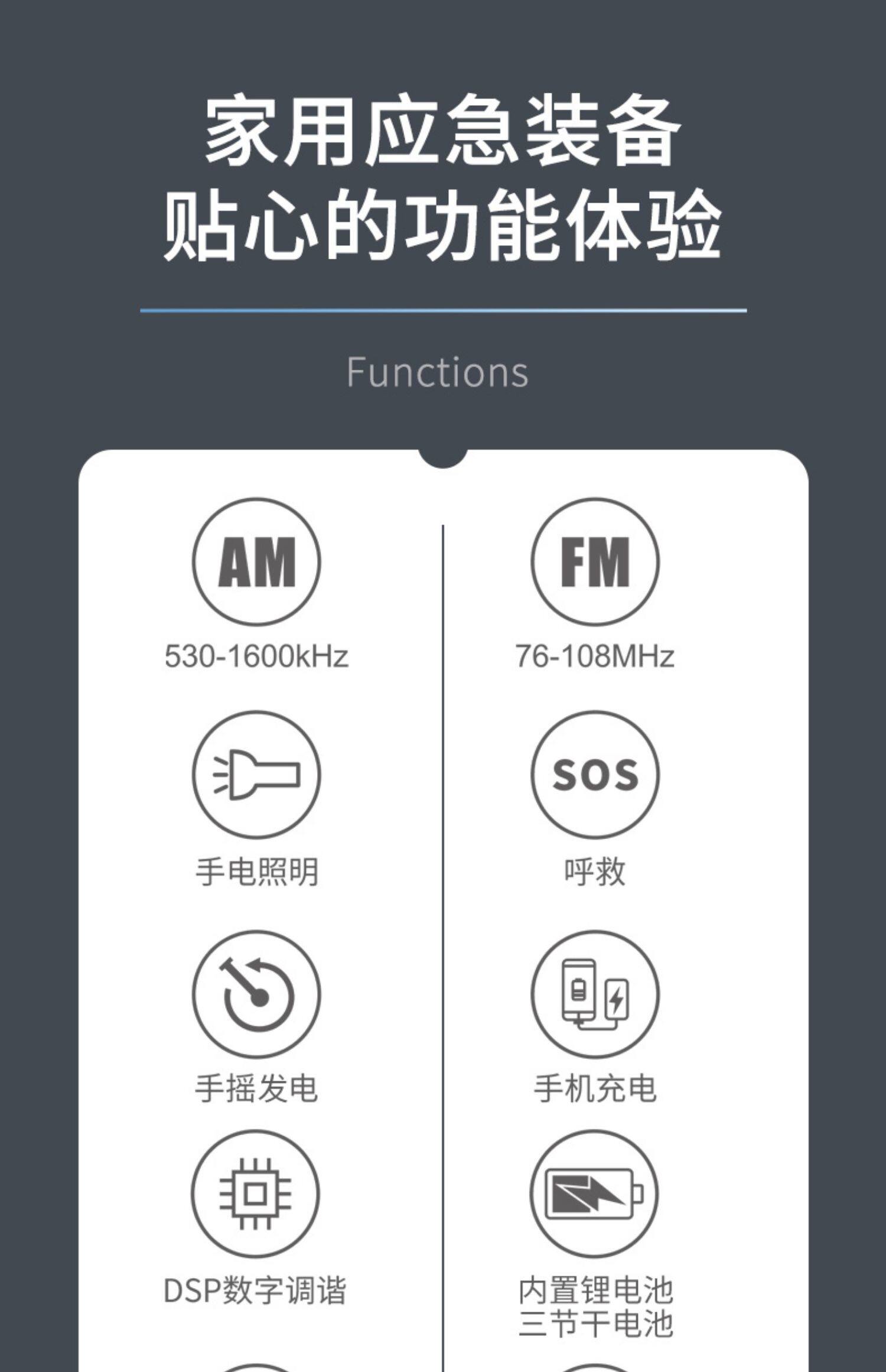 家用应急装备
贴心的功能体验

Functions

AM
530-1600kHz

手电照明

手摇发电

DSP数字调谐

FM
76-108MHz

SOS
呼救

手机充电

内置锂电池
三节干电池