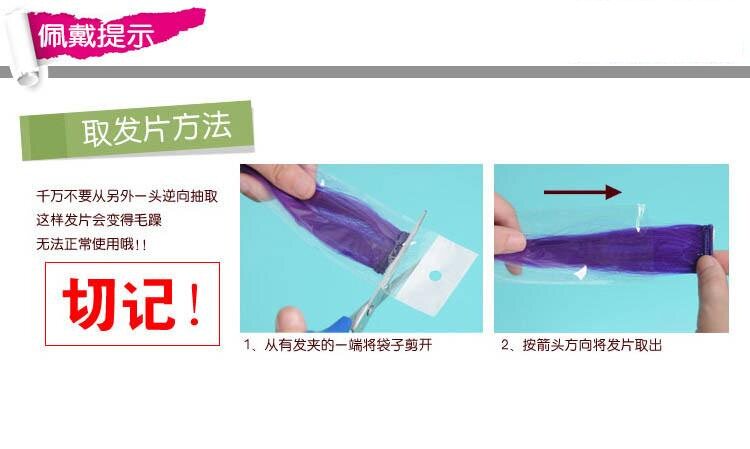 佩戴提示

取发片方法

千万不要从另外一头逆向抽取
这样发片会变得毛躁
无法正常使用哦!!

切记!

1、从有发夹的一端将袋子剪开

2、按箭头方向将发片取出