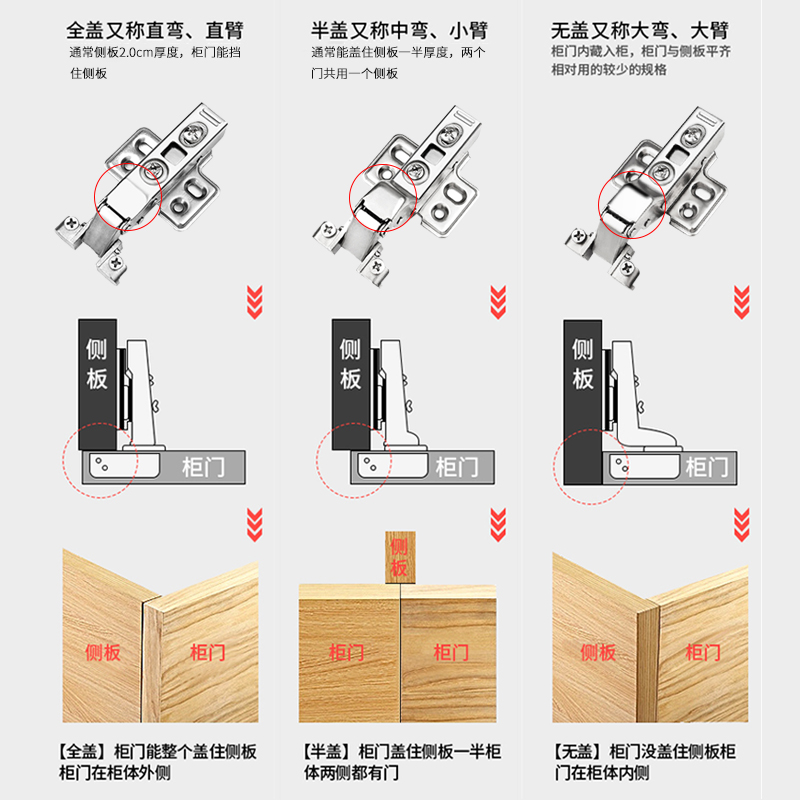 全盖又称直弯、直臂
通常侧板2.0cm厚度，柜门能挡住侧板

侧板
柜门

侧板
柜门

【全盖】柜门能整个盖住侧板柜门在柜体外侧

半盖又称中弯、小臂
通常能盖住侧板一半厚度，两个门共用一个侧板

侧板
柜门

侧板
柜门
柜门

【半盖】柜门盖住侧板一半柜体两侧都有门

无盖又称大弯、大臂
柜门内藏入柜，柜门与侧板平齐相对用的较少的规格

侧板
柜门

侧板
柜门

【无盖】柜门没盖住侧板柜门在柜体内侧