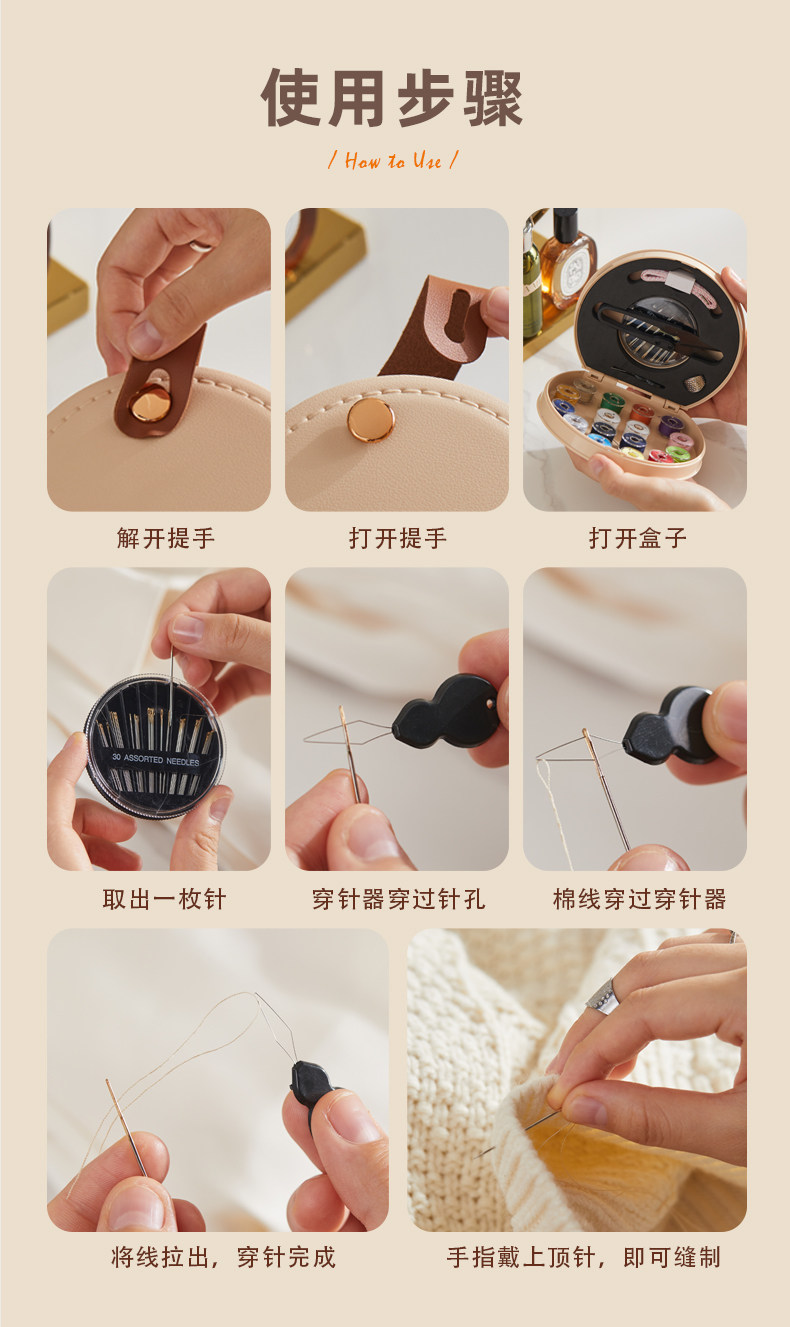 使用步骤

/ How to Use /

解开提手

打开提手

打开盒子

30 ASSORTED NEEDLES

取出一枚针

穿针器穿过针孔

棉线穿过穿针器

将线拉出，穿针完成

手指戴上顶针，即可缝制