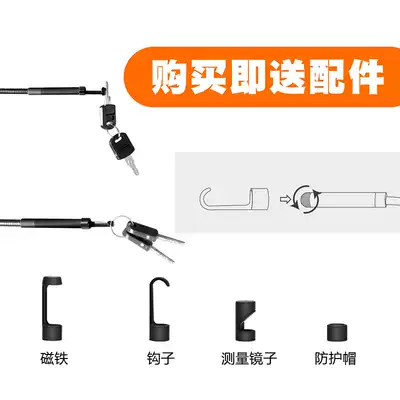 购买即送配件

磁铁

钩子

测量镜子

防护帽