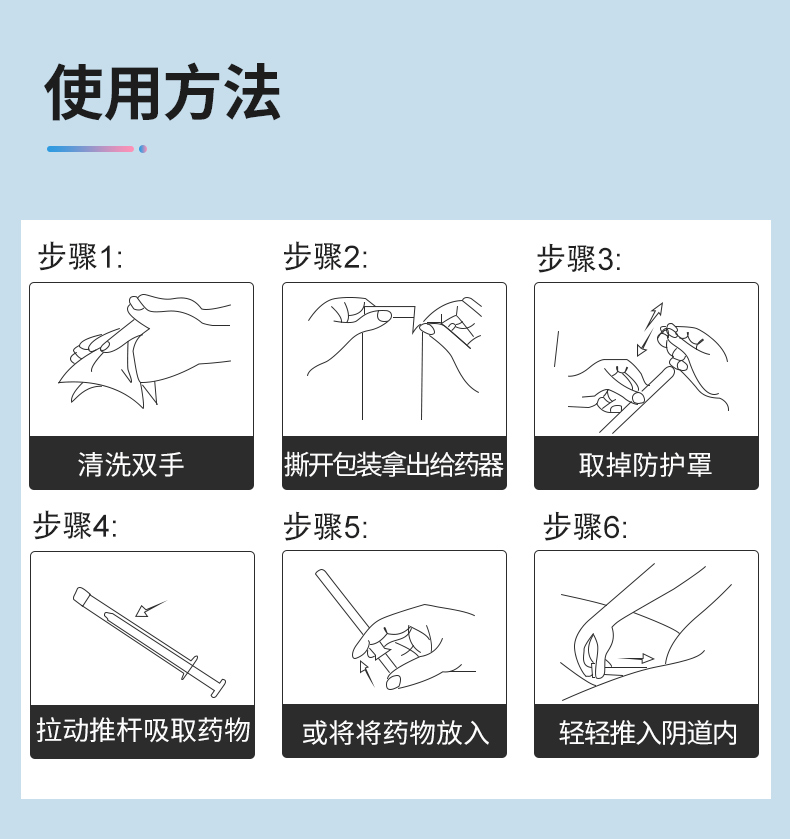 使用方法

步骤1:
清洗双手

步骤2:
撕开包装拿出给药器

步骤3:
取掉防护罩

步骤4:
拉动推杆吸取药物

步骤5:
或将将药物放入

步骤6:
轻轻推入阴道内