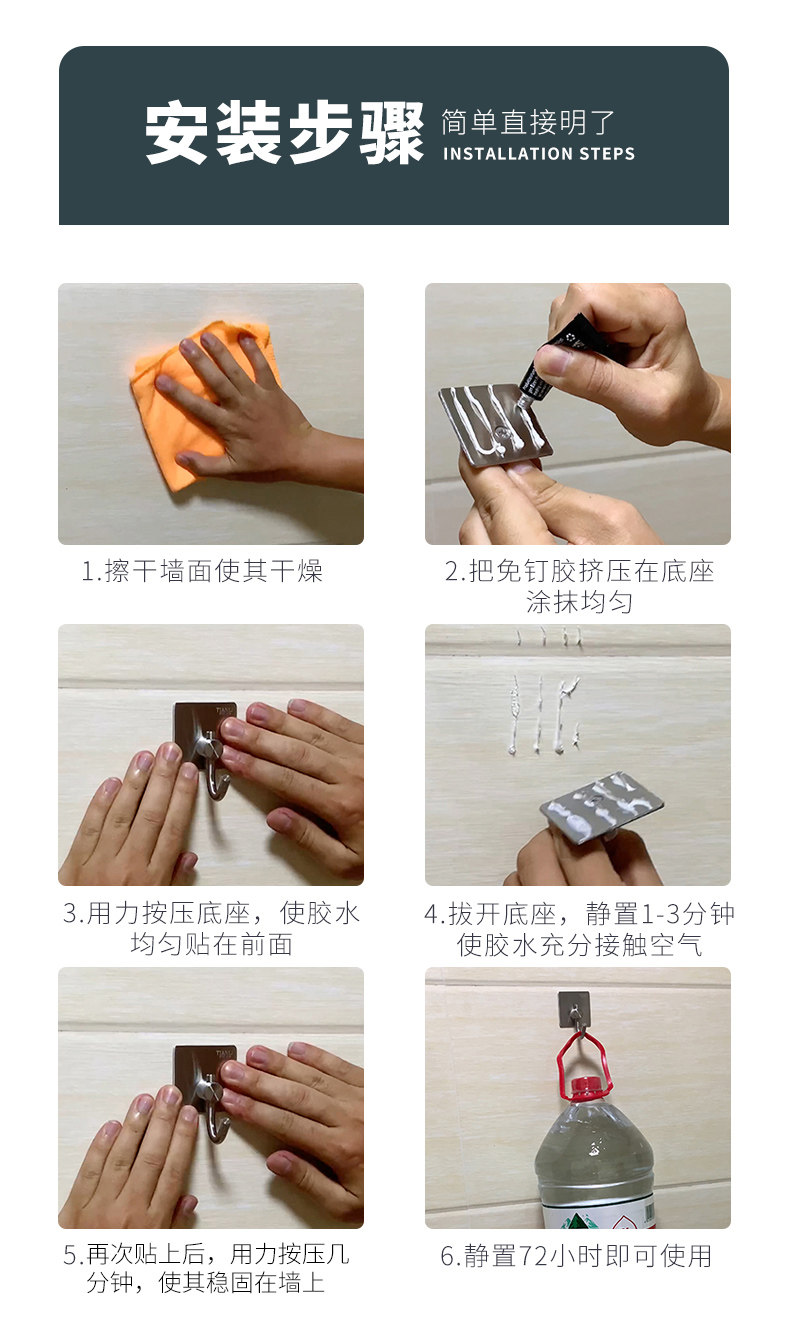 安装步骤 简单直接明了
INSTALLATION STEPS

1.擦干墙面使其干燥

2.把免钉胶挤压在底座涂抹均匀

3.用力按压底座，使胶水均匀贴在前面

4.拔开底座，静置1-3分钟使胶水充分接触空气

5.再次贴上后，用力按压几分钟，使其稳固在墙上

6.静置72小时即可使用