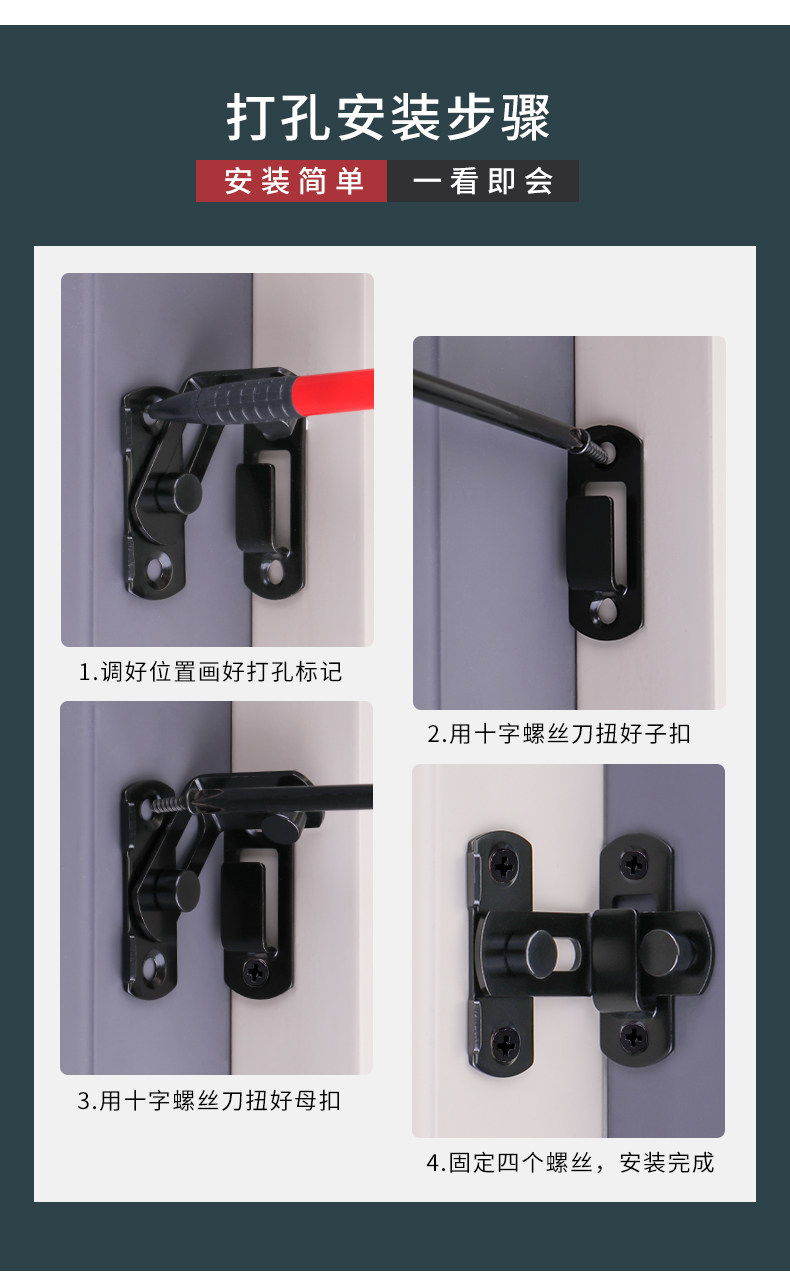 打孔安装步骤

安装简单 一看即会

1.调好位置画好打孔标记

2.用十字螺丝刀扭好子扣

3.用十字螺丝刀扭好母扣

4.固定四个螺丝，安装完成