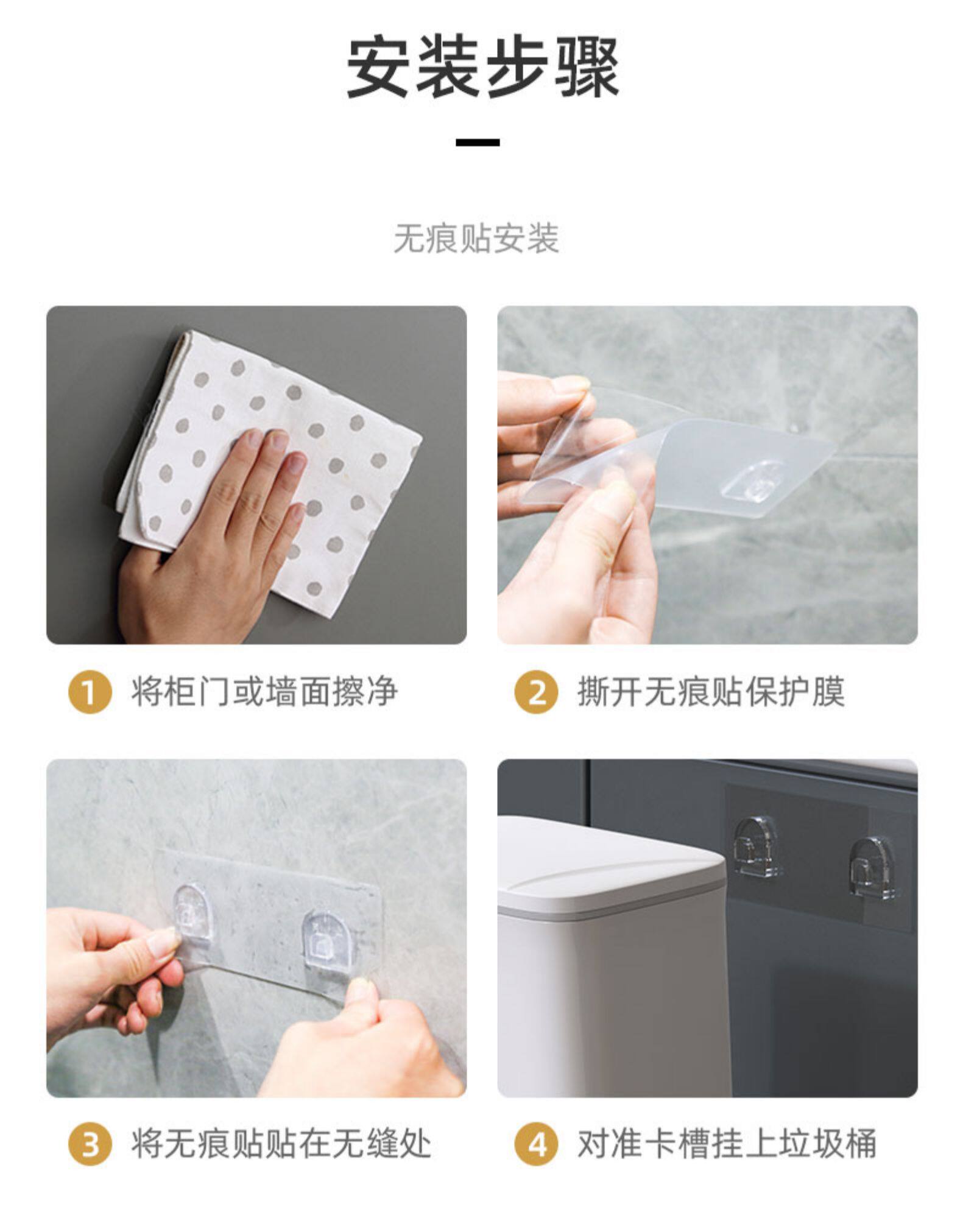 安装步骤

无痕贴安装

1 将柜门或墙面擦净

2 撕开无痕贴保护膜

3 将无痕贴贴在无缝处

4 对准卡槽挂上垃圾桶