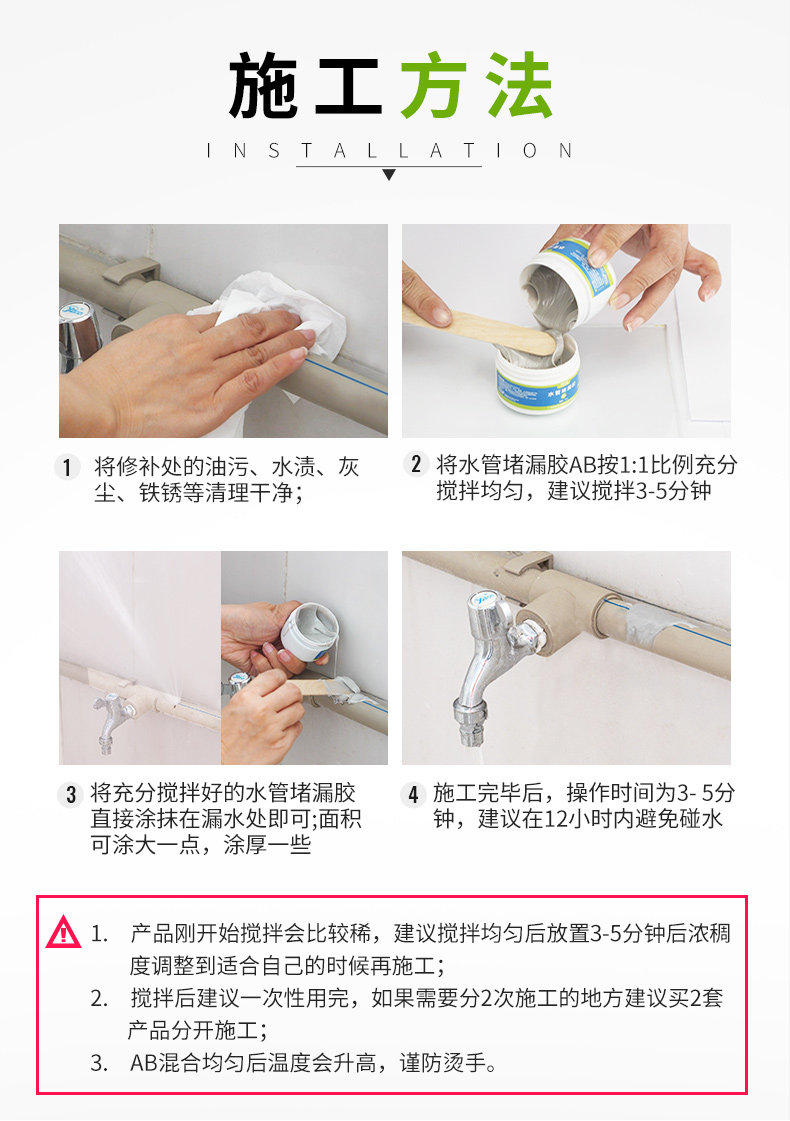 施工方法
INSTALLATION

1 将修补处的油污、水渍、灰尘、铁锈等清理干净；

2 将水管堵漏胶AB按1:1比例充分搅拌均匀，建议搅拌3-5分钟

3 将充分搅拌好的水管堵漏胶直接涂抹在漏水处即可;面积可涂大一点，涂厚一些

4 施工完毕后，操作时间为3- 5分钟，建议在12小时内避免碰水

1. 产品刚开始搅拌会比较稀，建议搅拌均匀后放置3-5分钟后浓稠度调整到适合自己的时候再施工；
2. 搅拌后建议一次性用完，如果需要分2次施工的地方建议买2套产品分开施工；
3. AB混合均匀后温度会升高，谨防烫手。