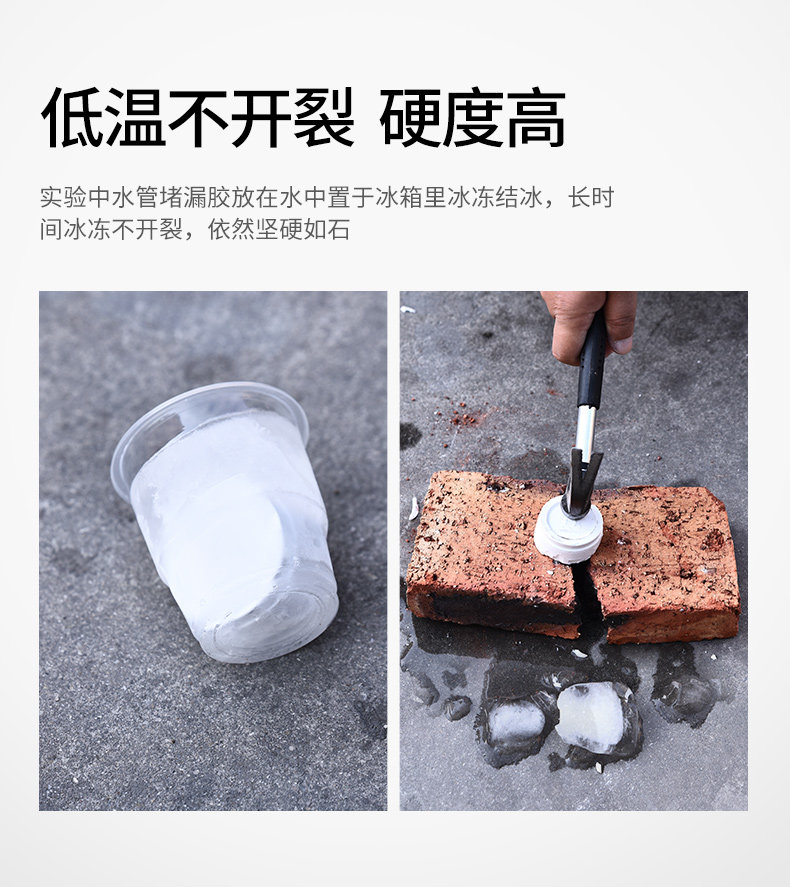 低温不开裂 硬度高

实验中水管堵漏胶放在水中置于冰箱里冰冻结冰，长时间冰冻不开裂，依然坚硬如石