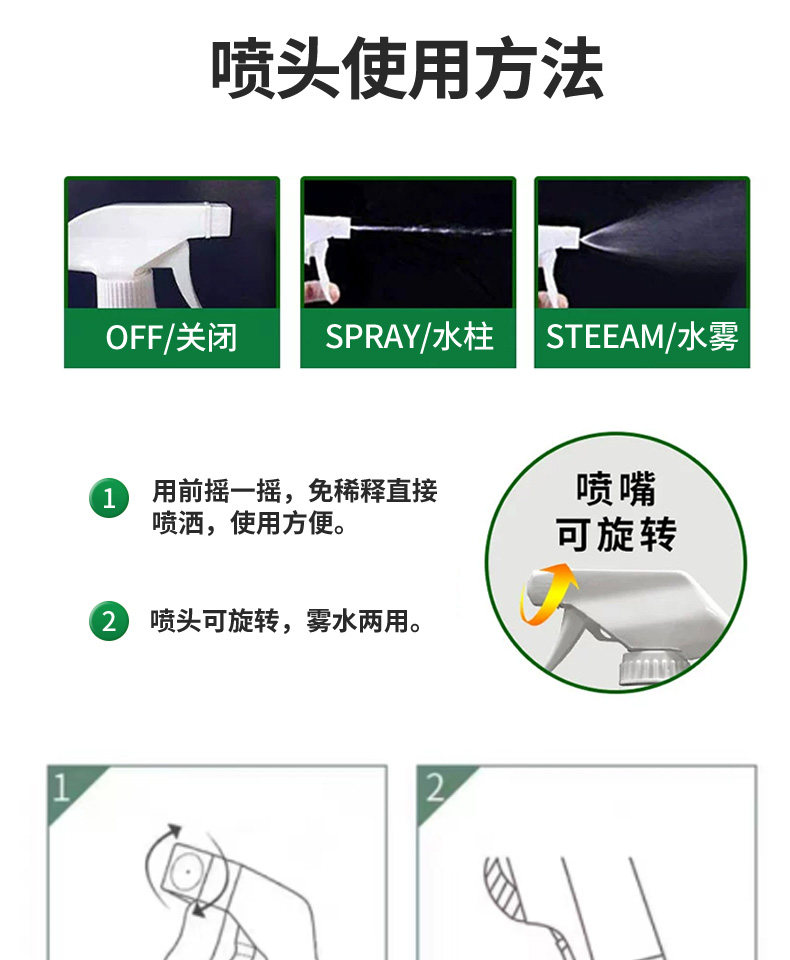 喷头使用方法

OFF/关闭

SPRAY/水柱

STEEAM/水雾

1 用前摇一摇，免稀释直接喷洒，使用方便。

2 喷头可旋转，雾水两用。

喷嘴
可旋转

1

2