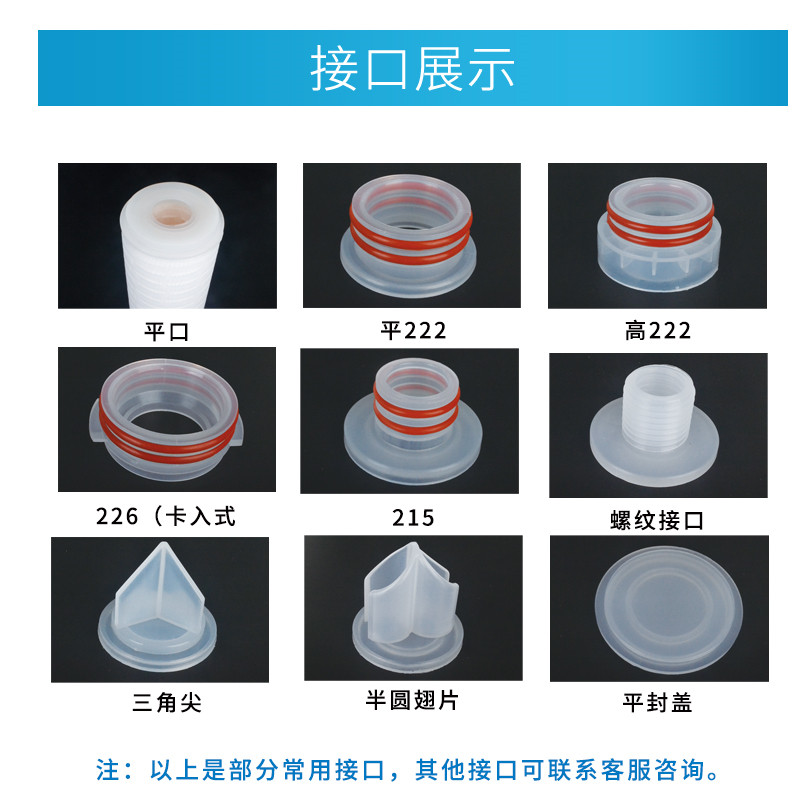 接口展示

平口

平222

高222

226（卡入式

215

螺纹接口

三角尖

半圆翅片

平封盖

注：以上是部分常用接口，其他接口可联系客服咨询。