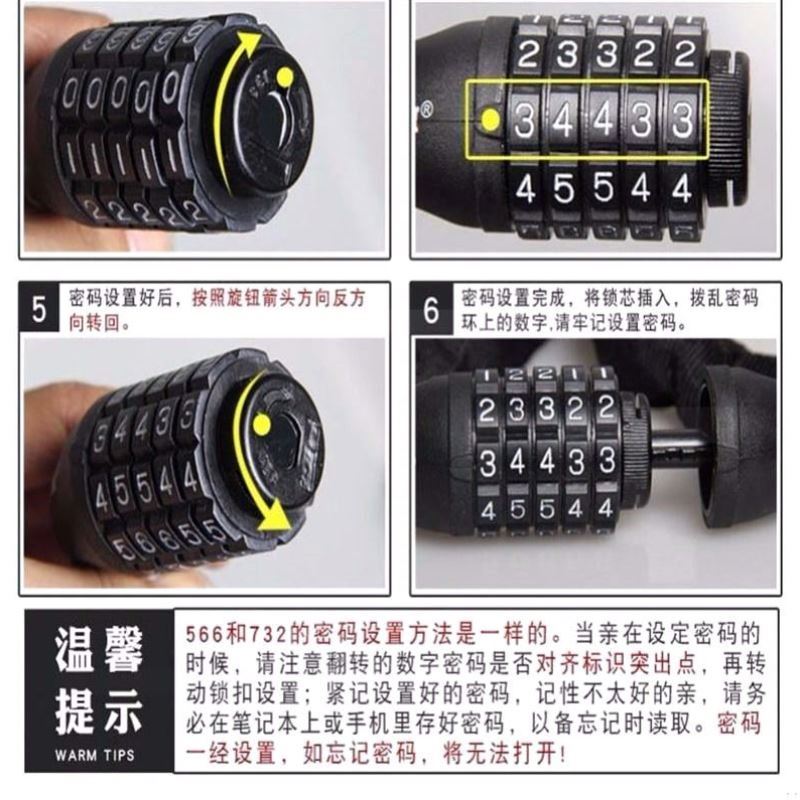 00000
11111
22222

23322
34433
45544

5 密码设置好后，按照旋钮箭头方向反方向转回。

34433
45544
56655

6 密码设置完成，将锁芯插入，拨乱密码环上的数字，请牢记设置密码。

12211
23322
34433
45544

温馨提示
WARM TIPS

566和732的密码设置方法是一样的。当亲在设定密码的时候，请注意翻转的数字密码是否对齐标识突出点，再转动锁扣设置；紧记设置好的密码，记性不太好的亲，请务必在笔记本上或手机里存好密码，以备忘记时读取。密码一经设置，如忘记密码，将无法打开！