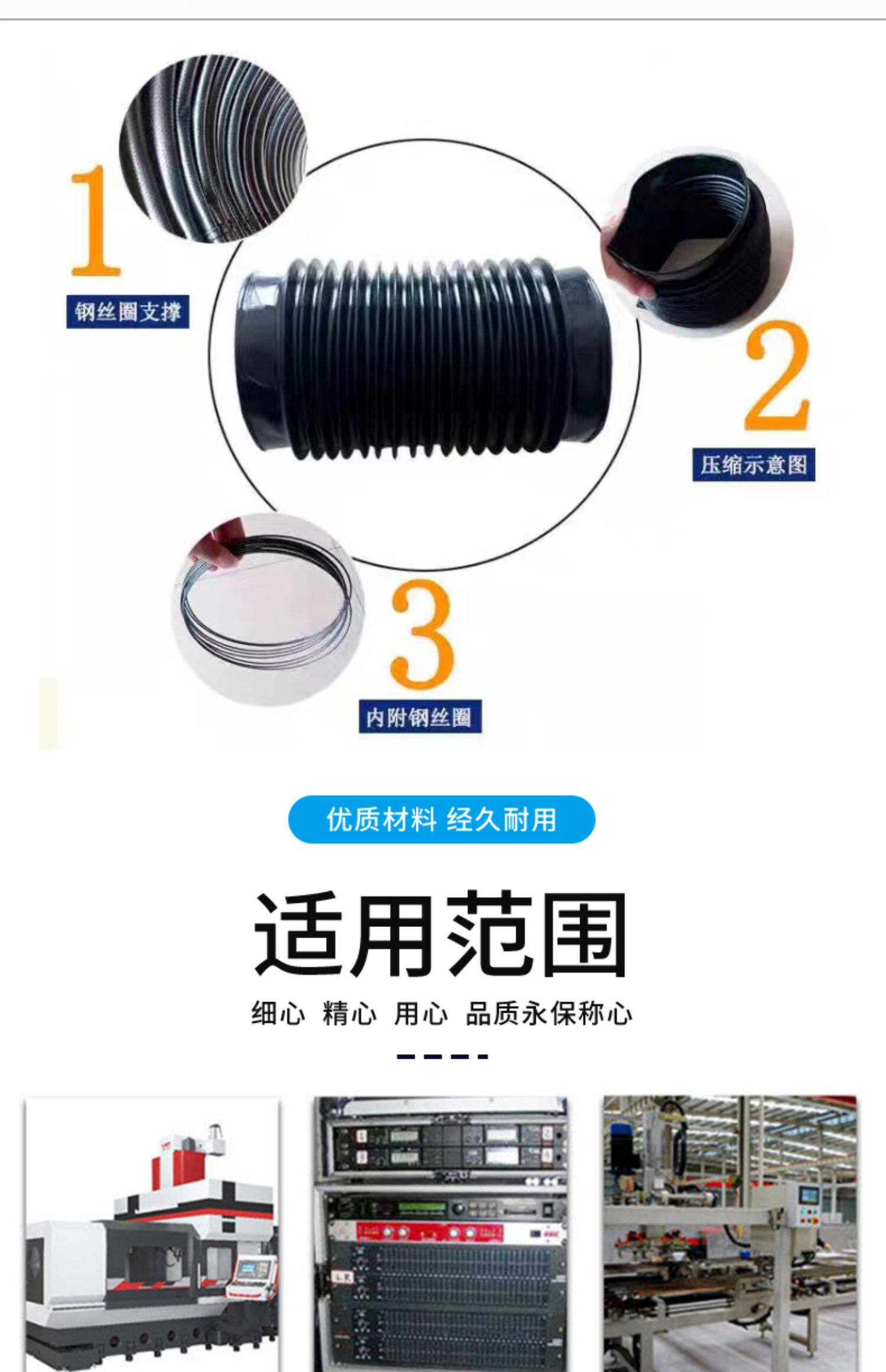 1

钢丝圈支撑

2

压缩示意图

3

内附钢丝圈

优质材料 经久耐用

适用范围

细心 精心 用心 品质永保称心